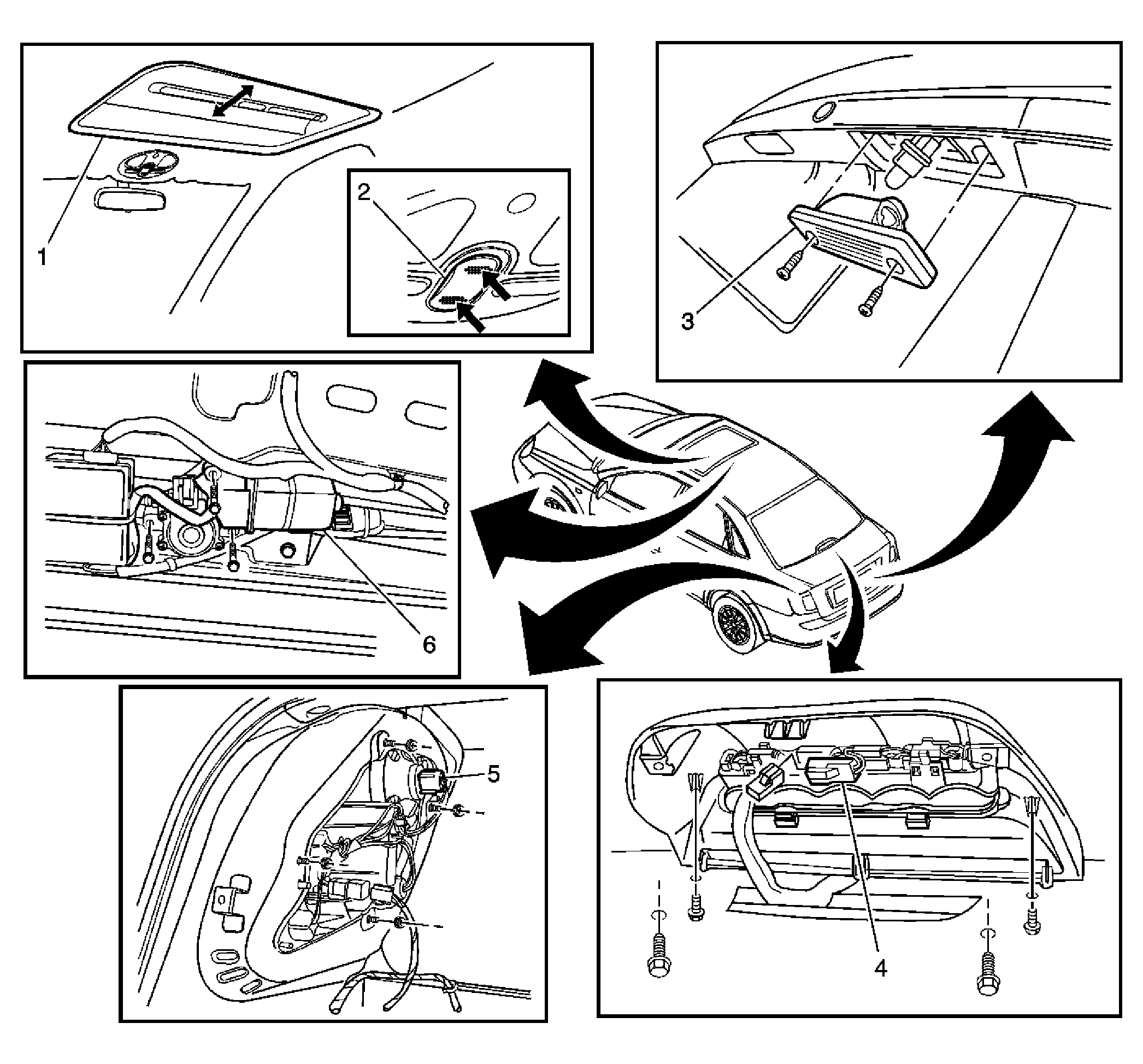 1
2
3
6
5
4