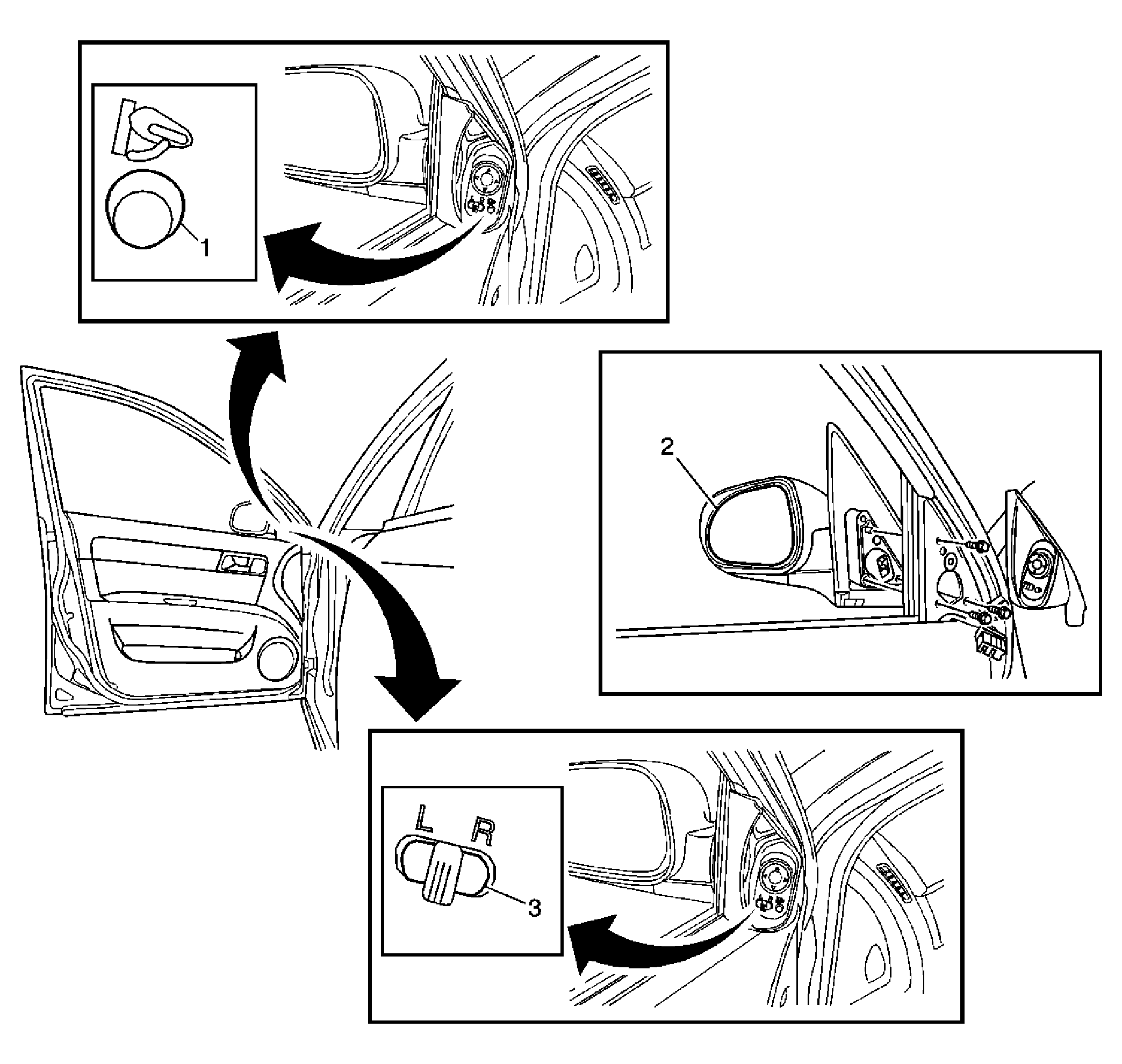 1

2

L R

3