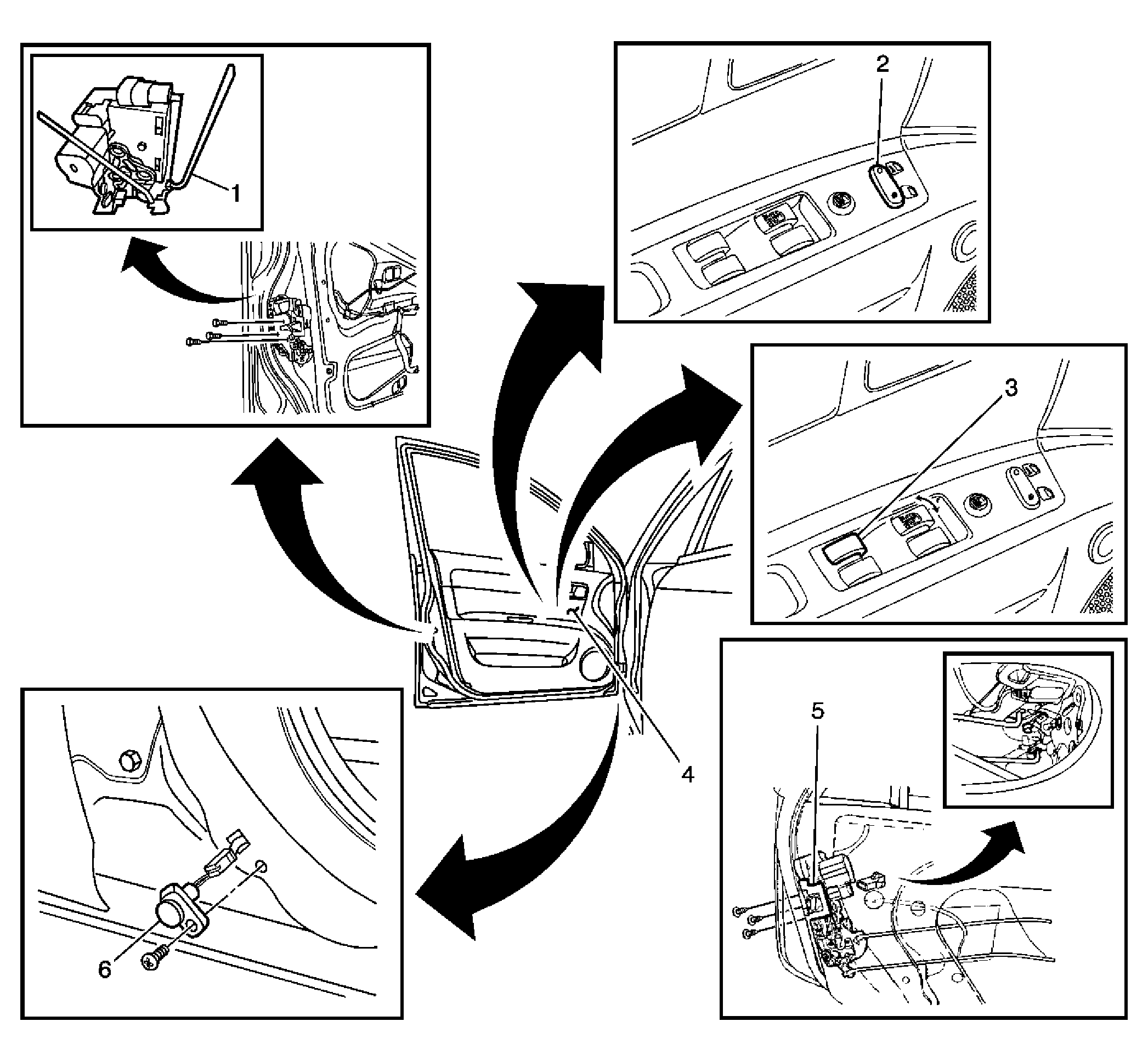 1

2

3

4

5

6