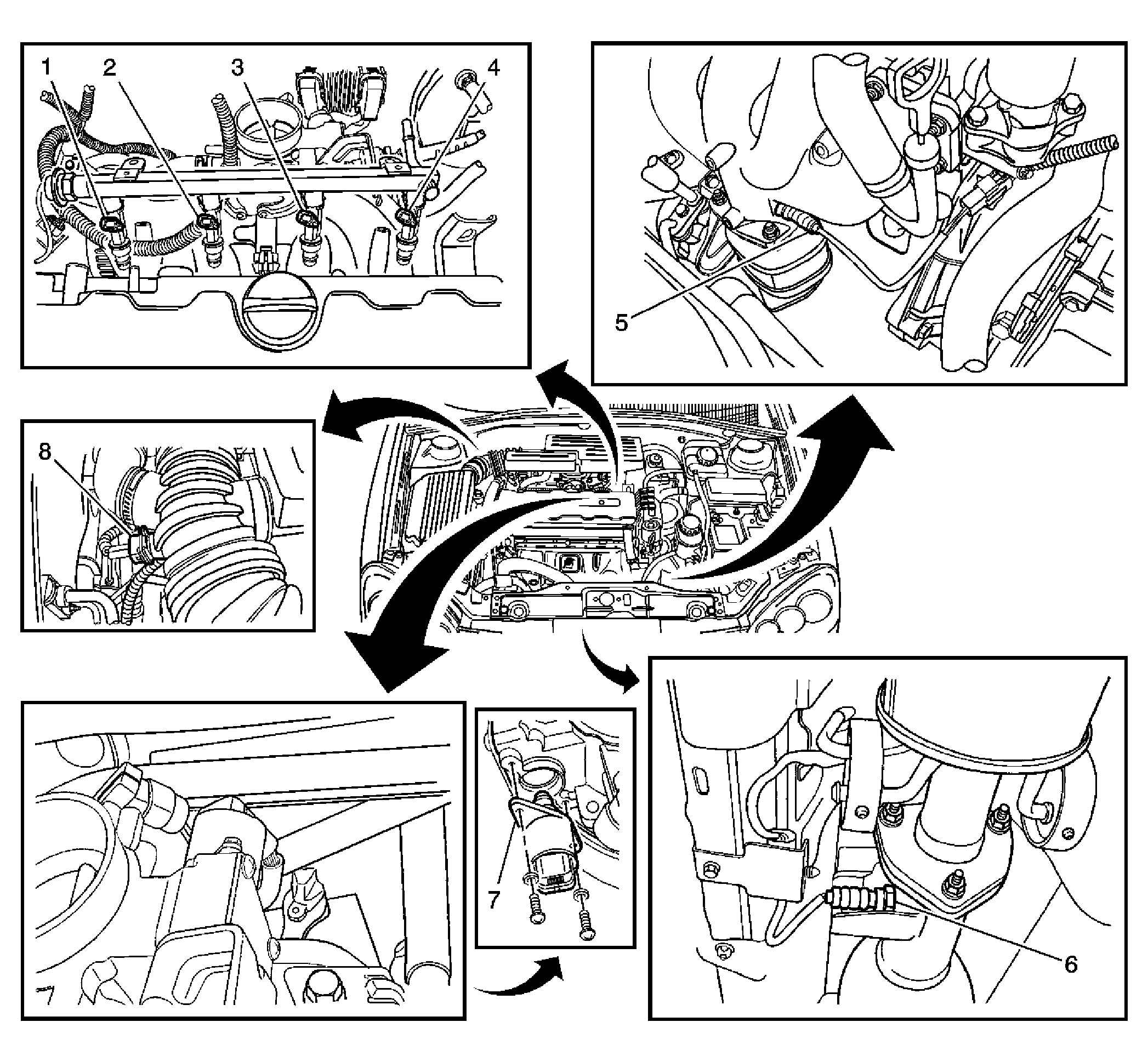 1
2
3
4
5
8
7
6