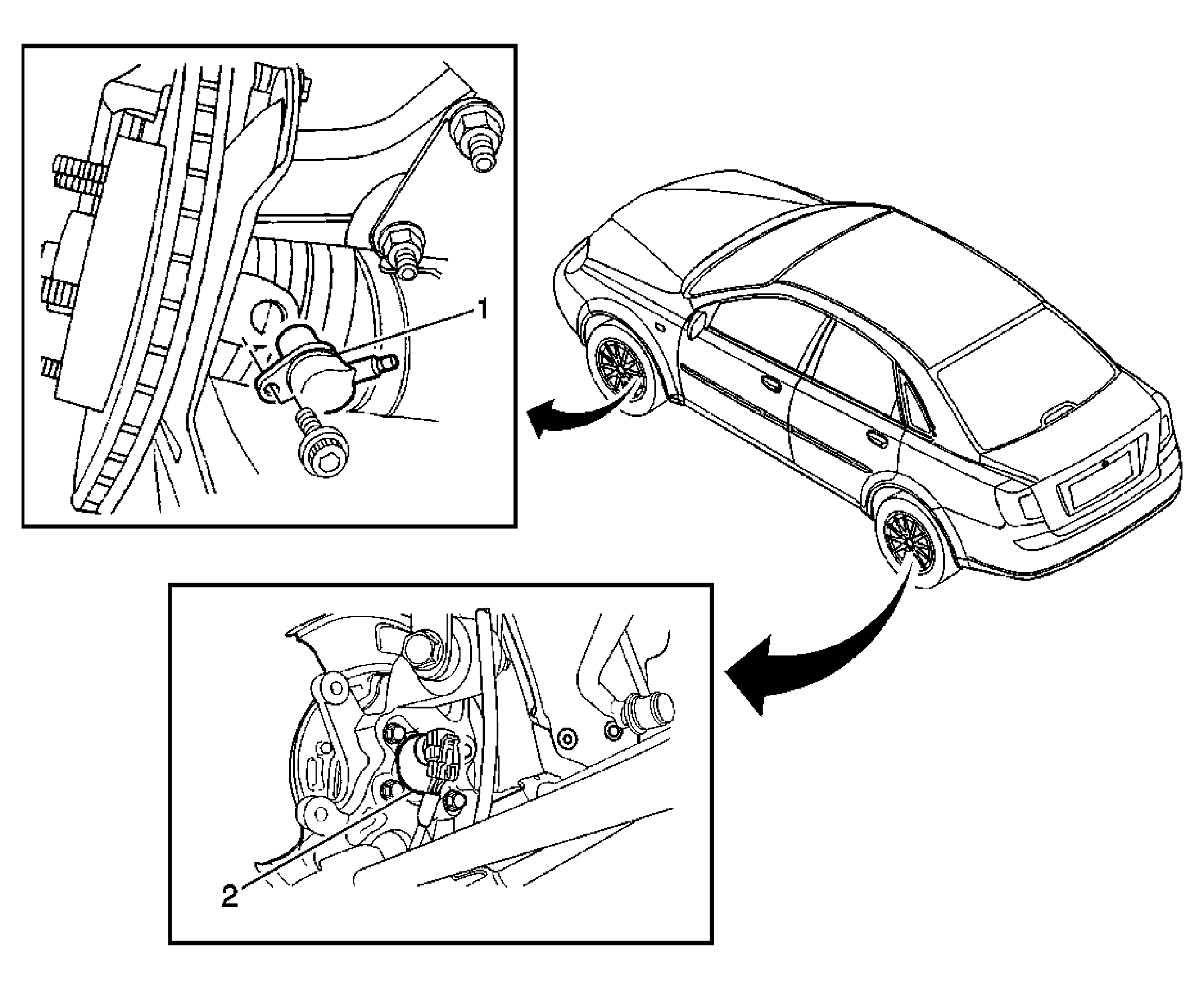 1

2