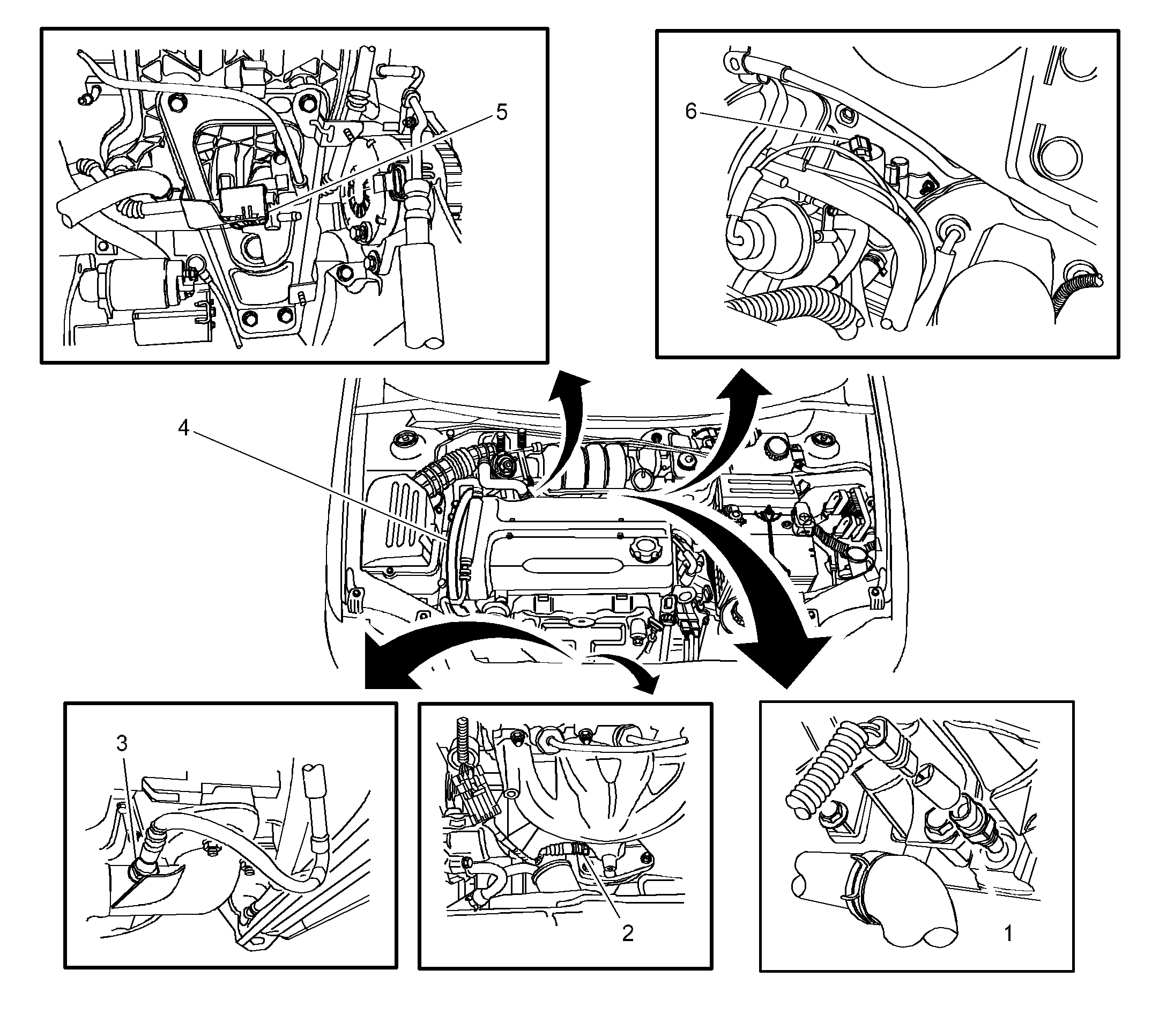 5

6

4

3

2

1