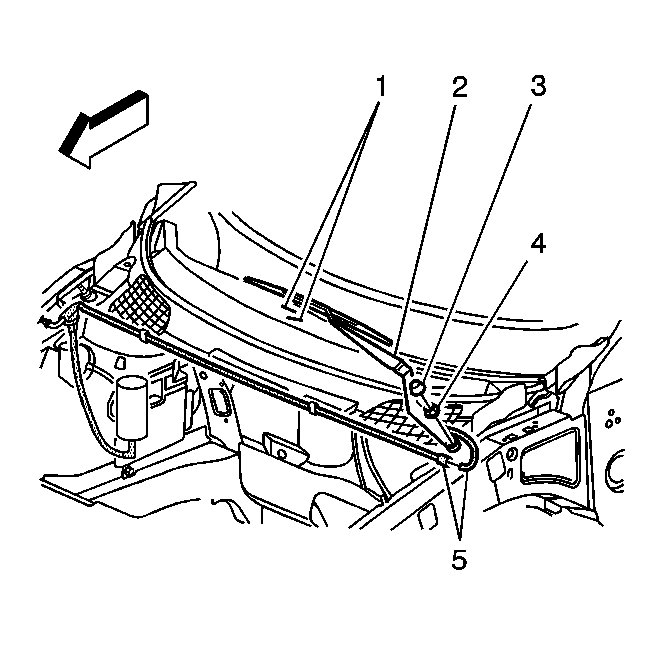 1
2
3
4
5