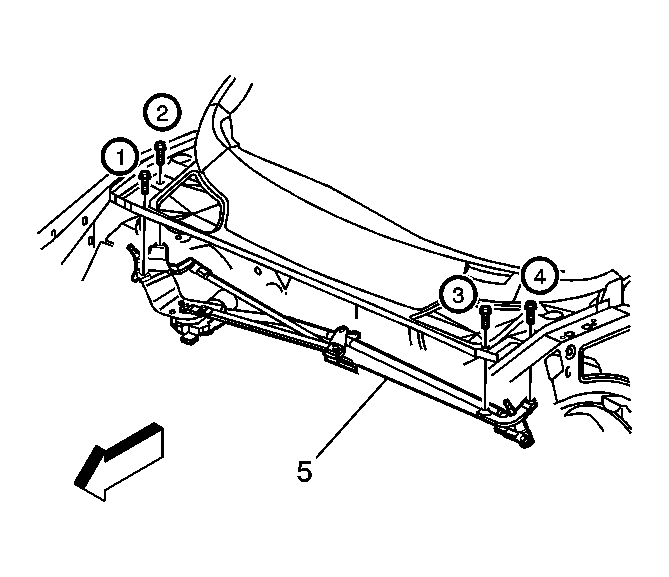 2
1
4
3
5