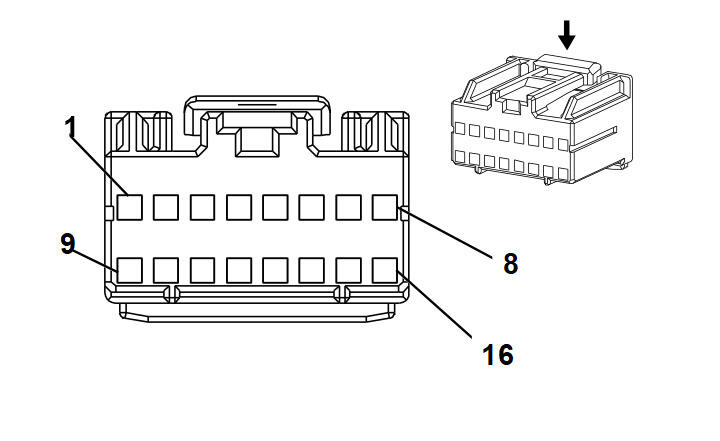 1
9
8
16