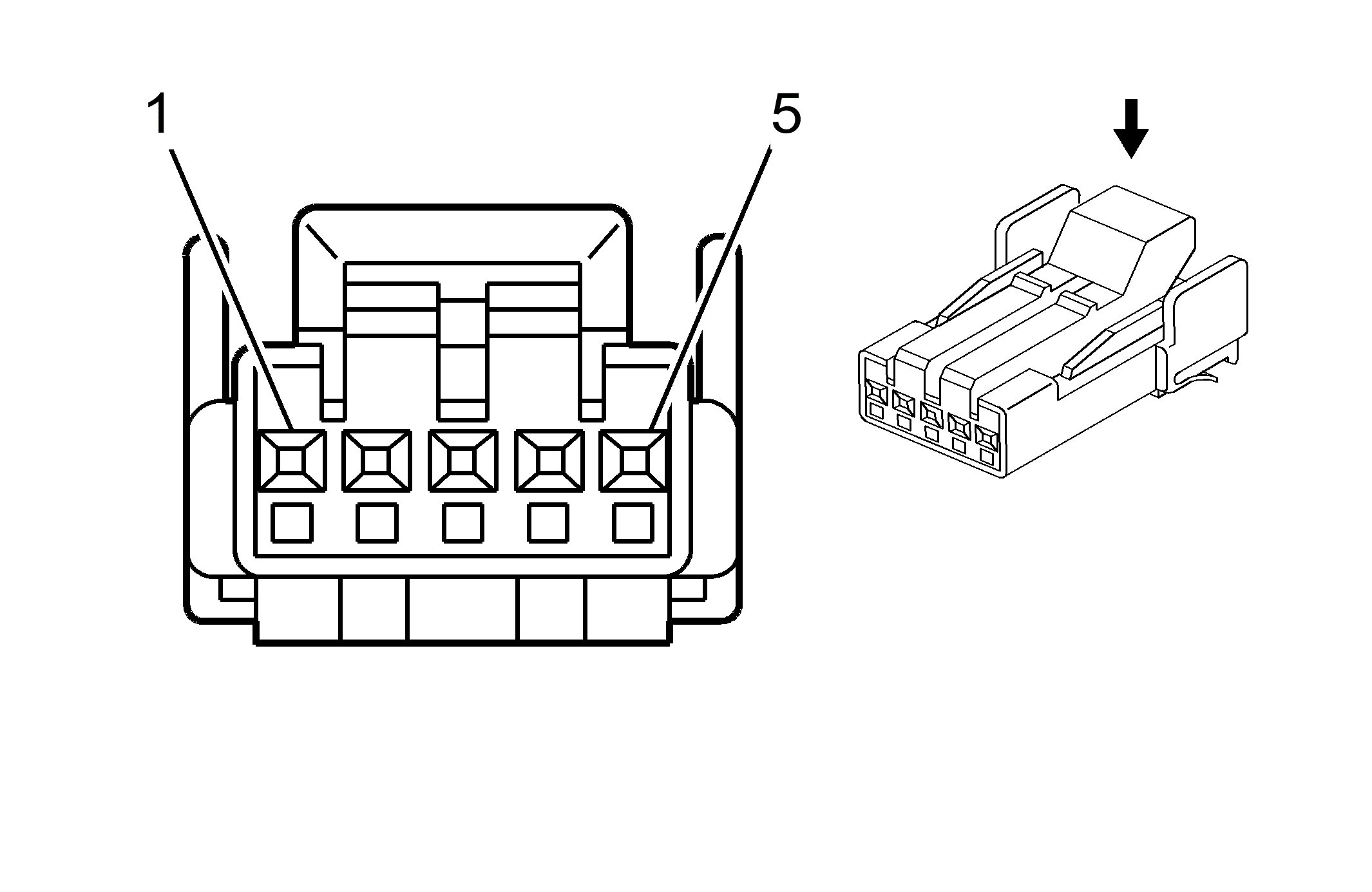 1
5