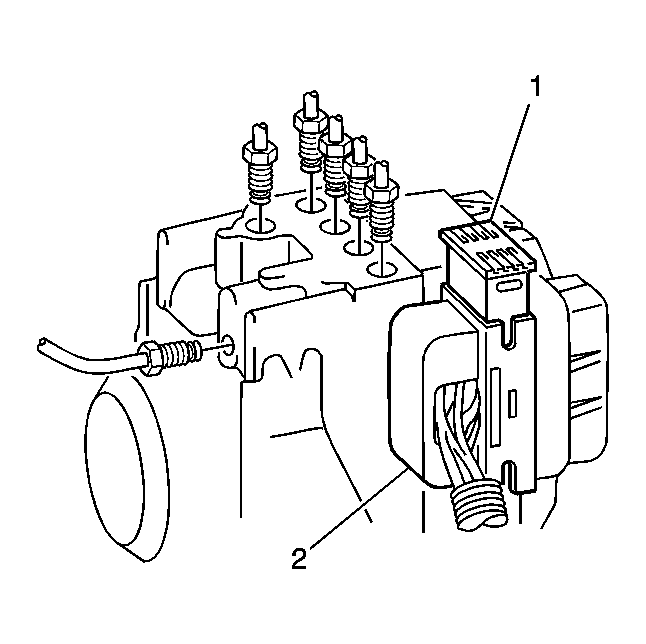 1

2