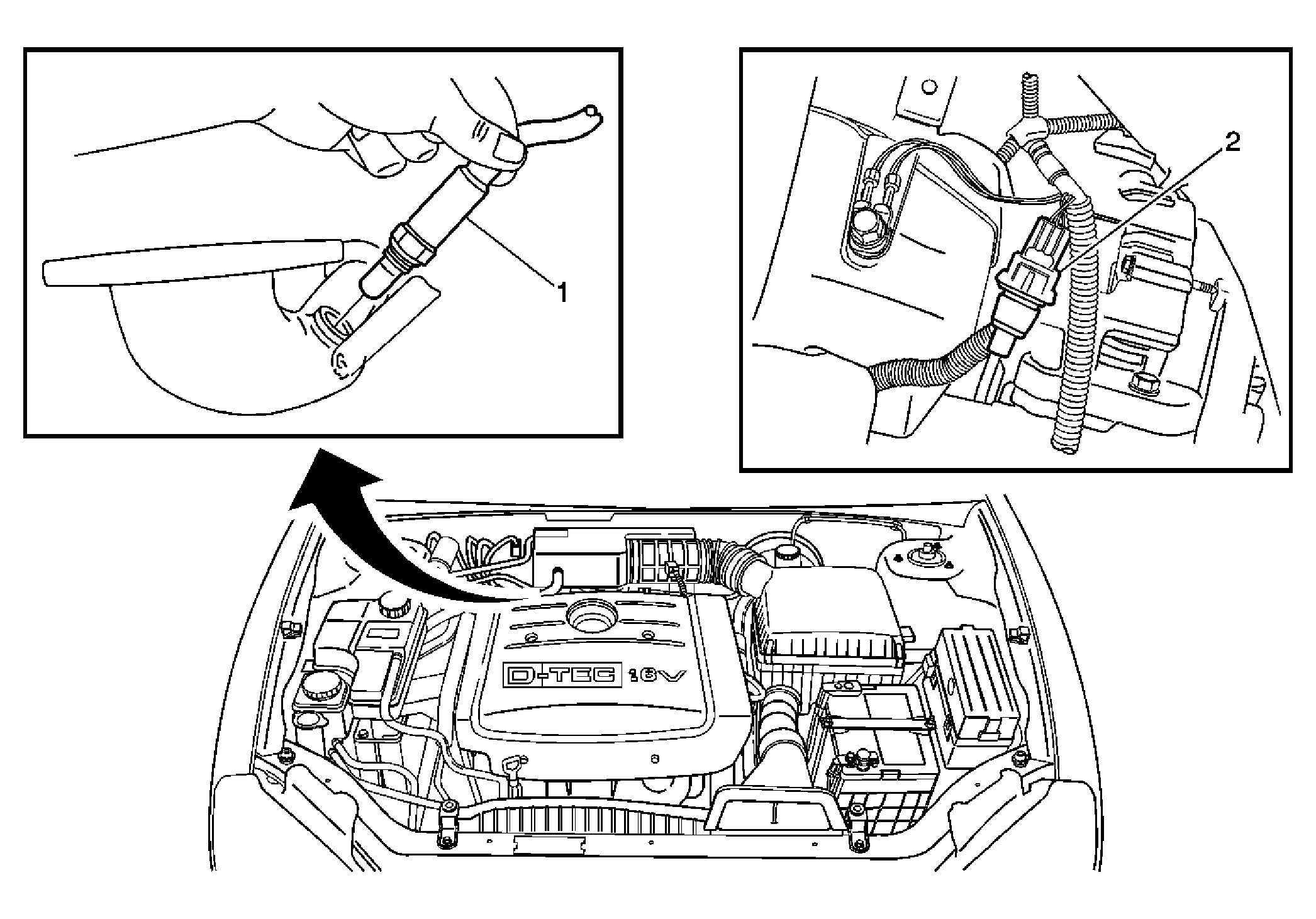 1

2

D-TEC 16V