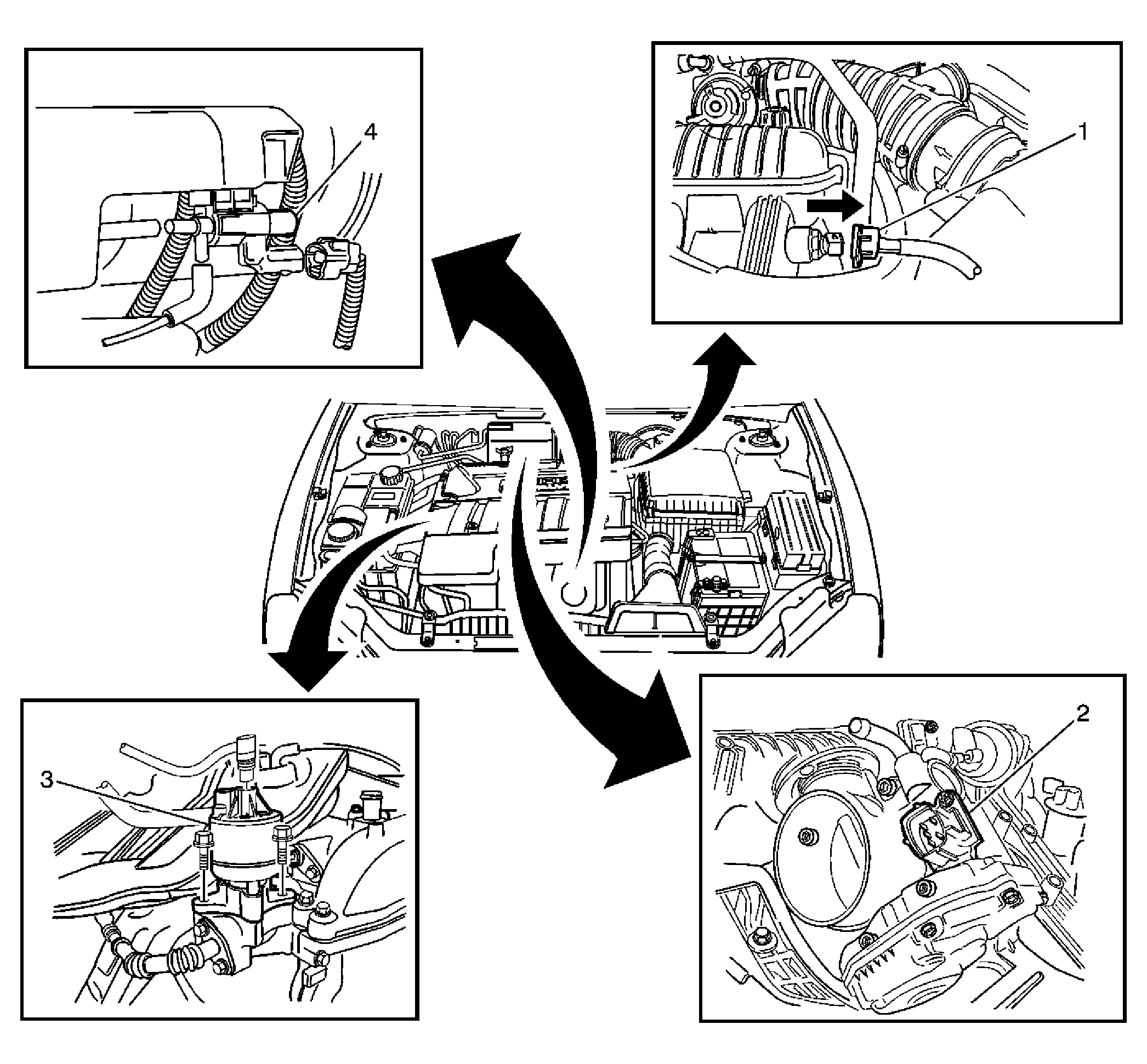 4

1

3

2