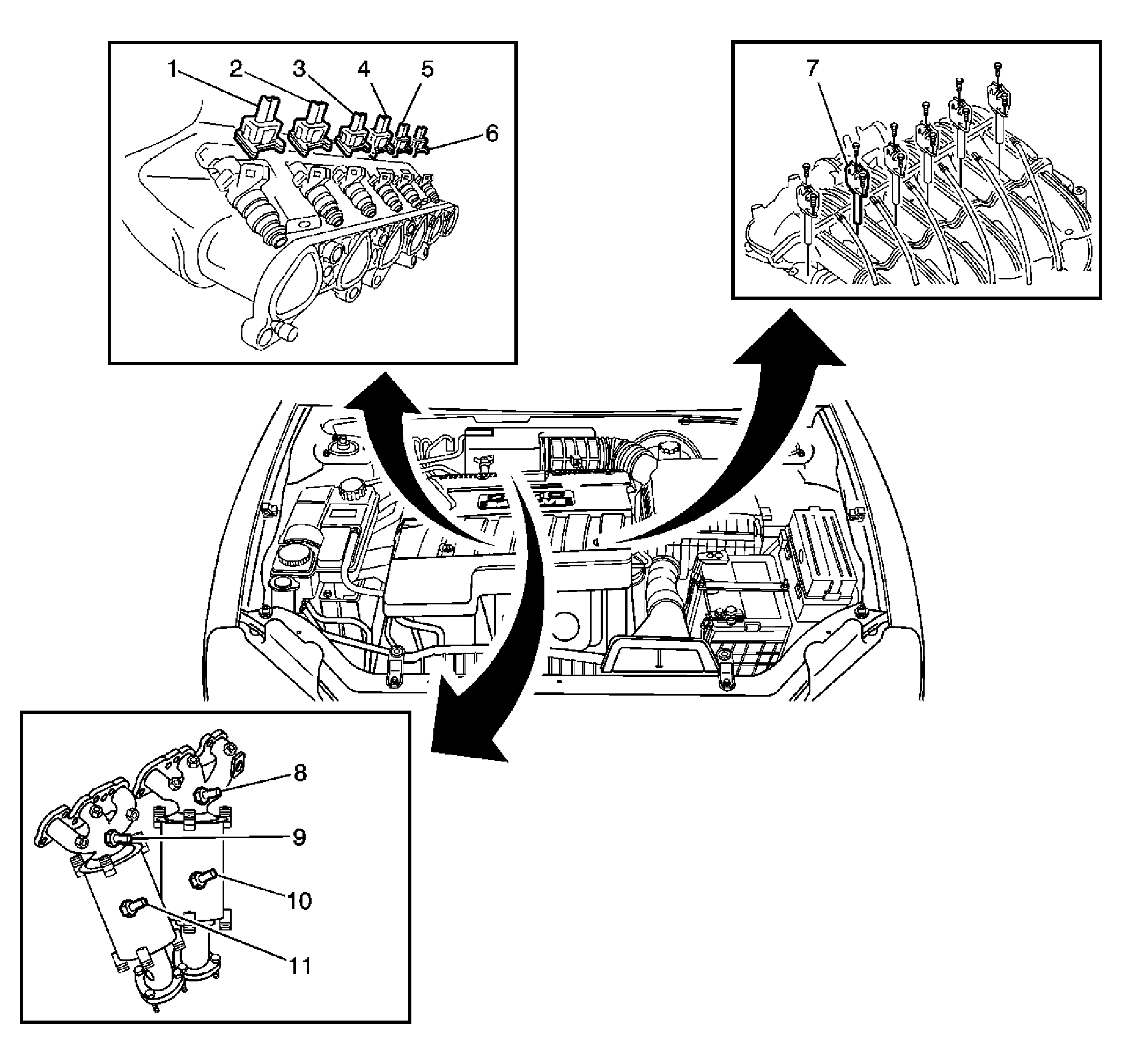 1 2 3 4 5 6

7

8
9
10
11