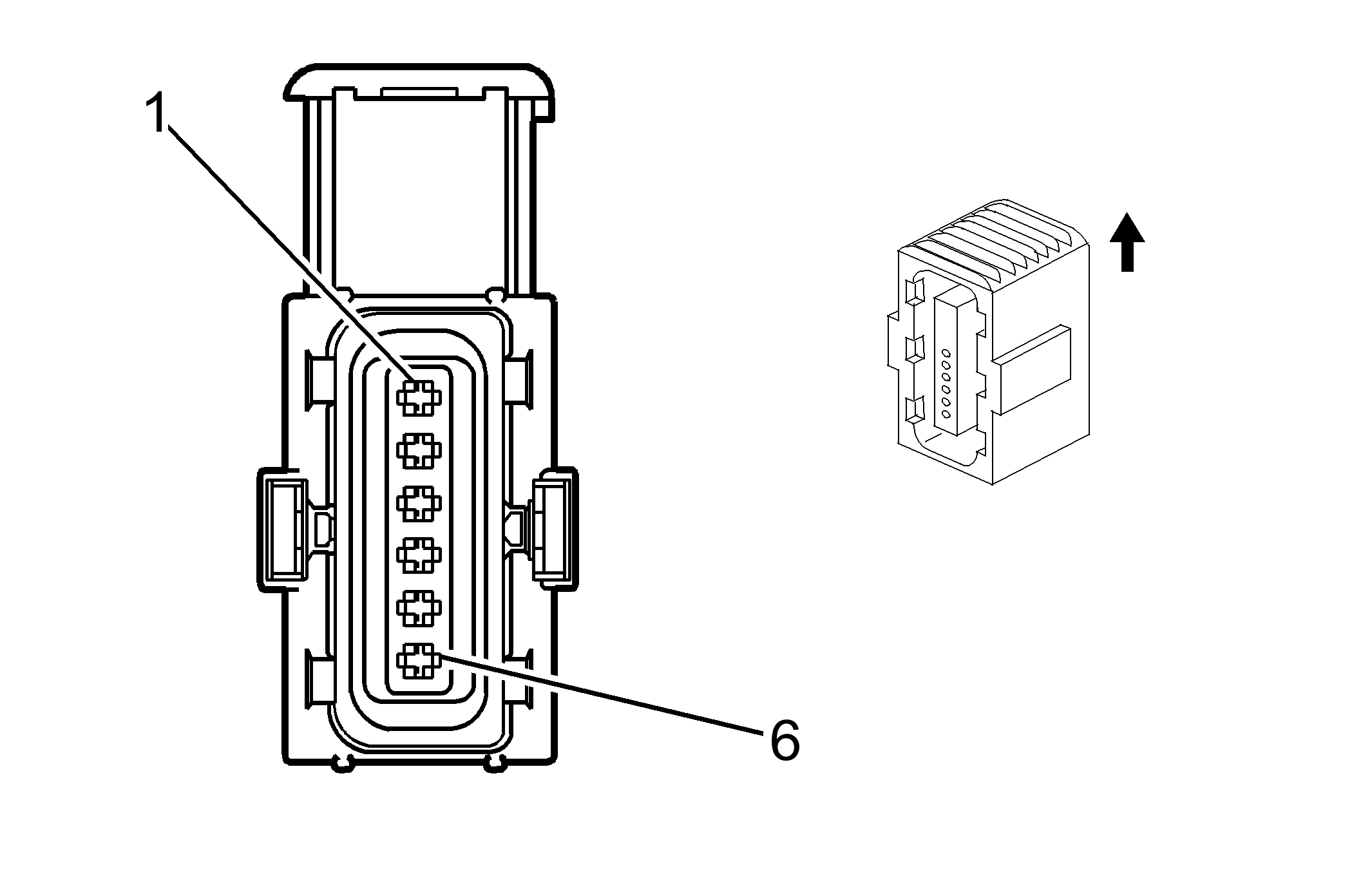 1
6