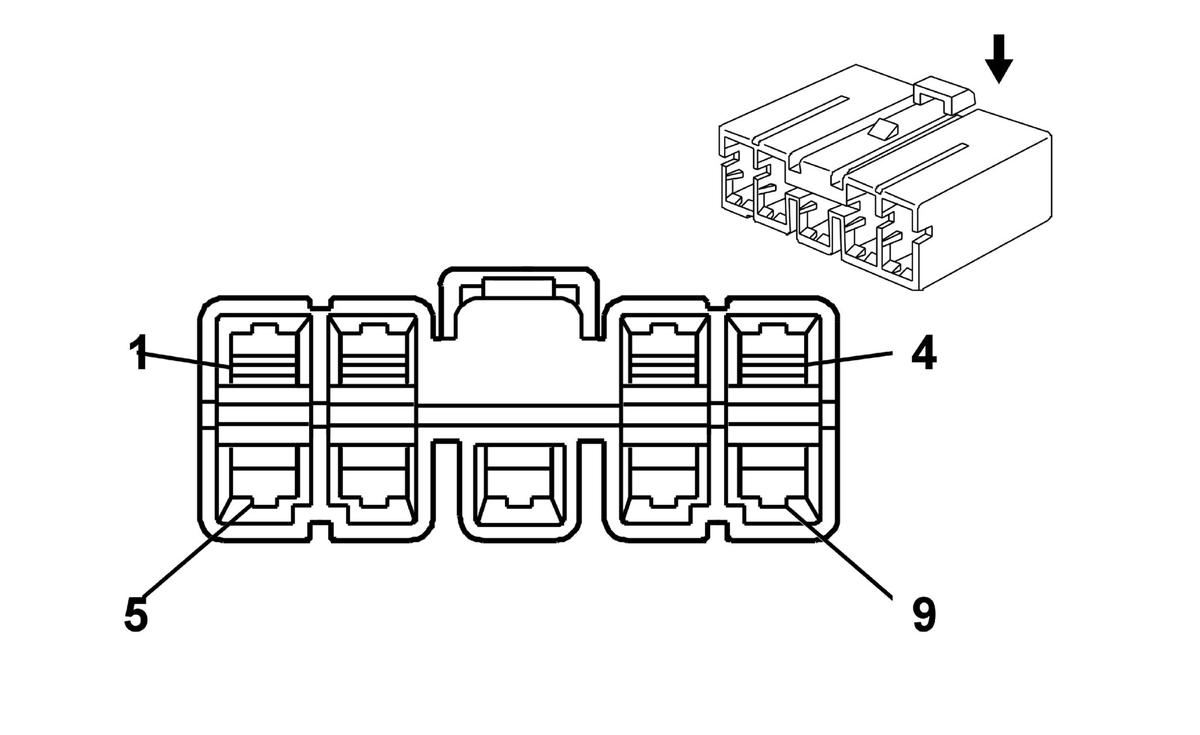 1
4
5
9