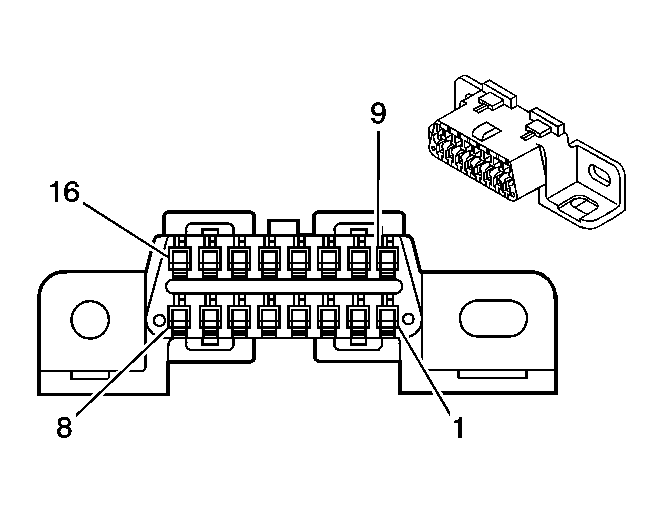 9
16
8
1