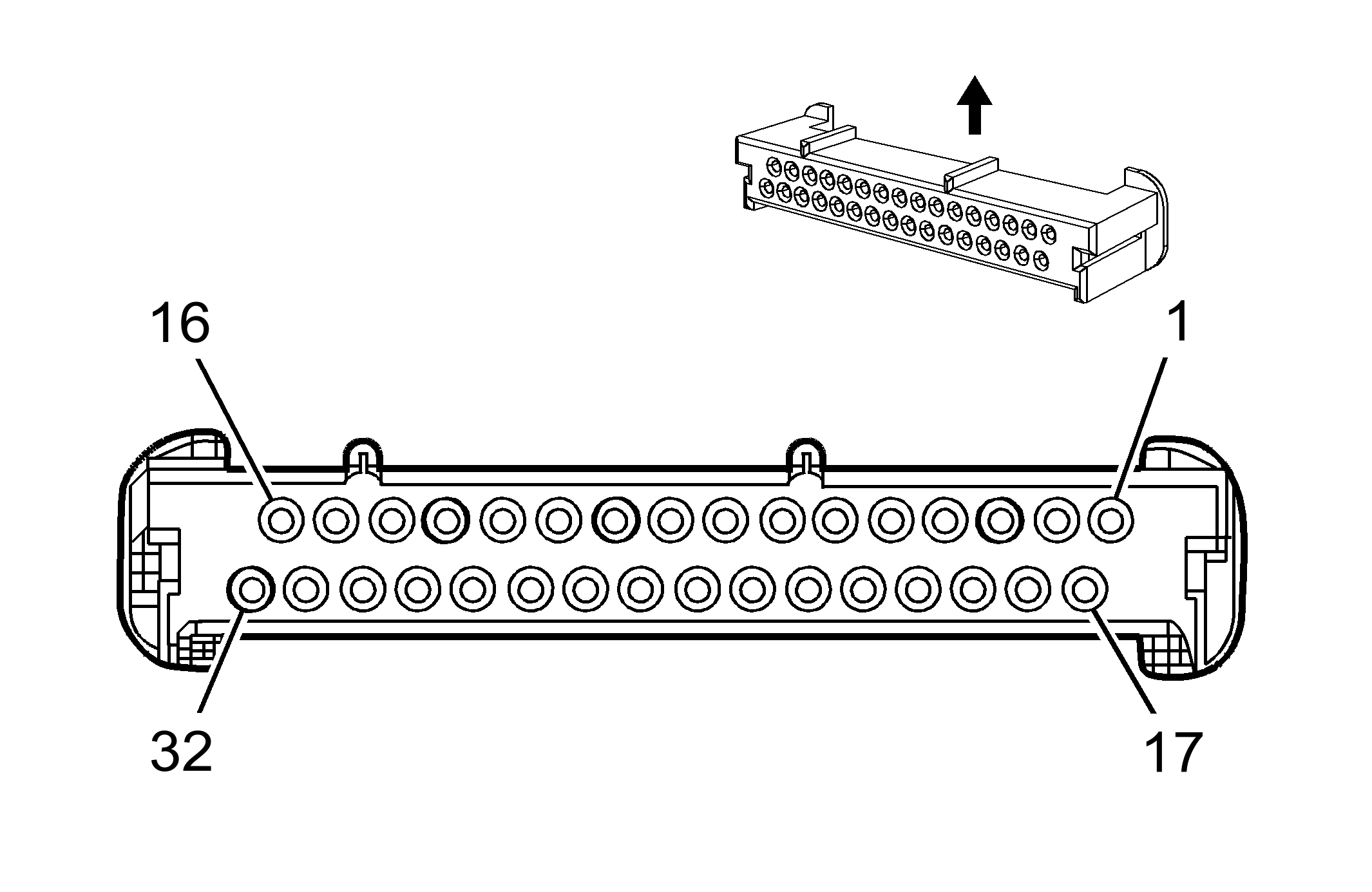 16
1
32
17