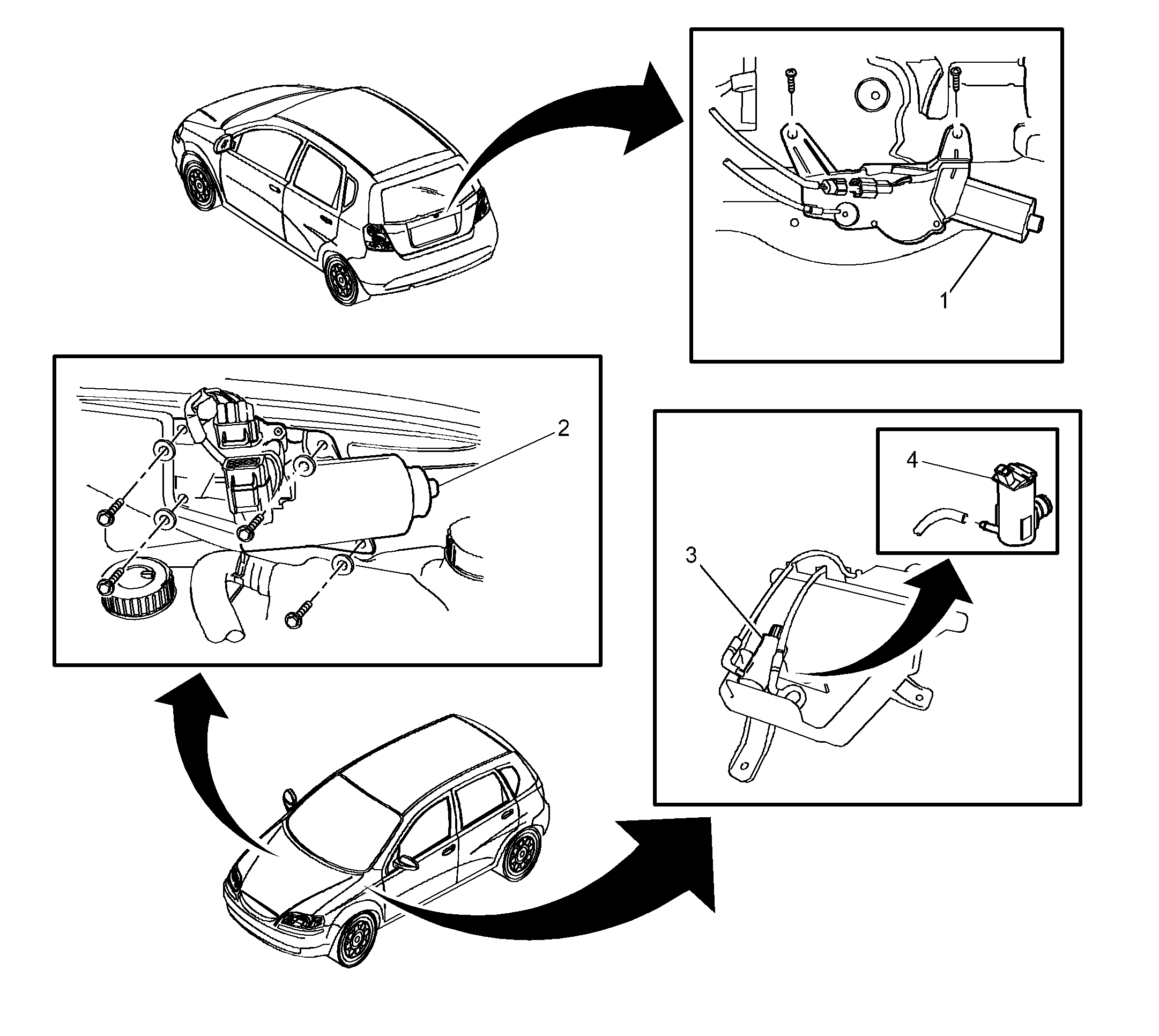 1

2

4

3