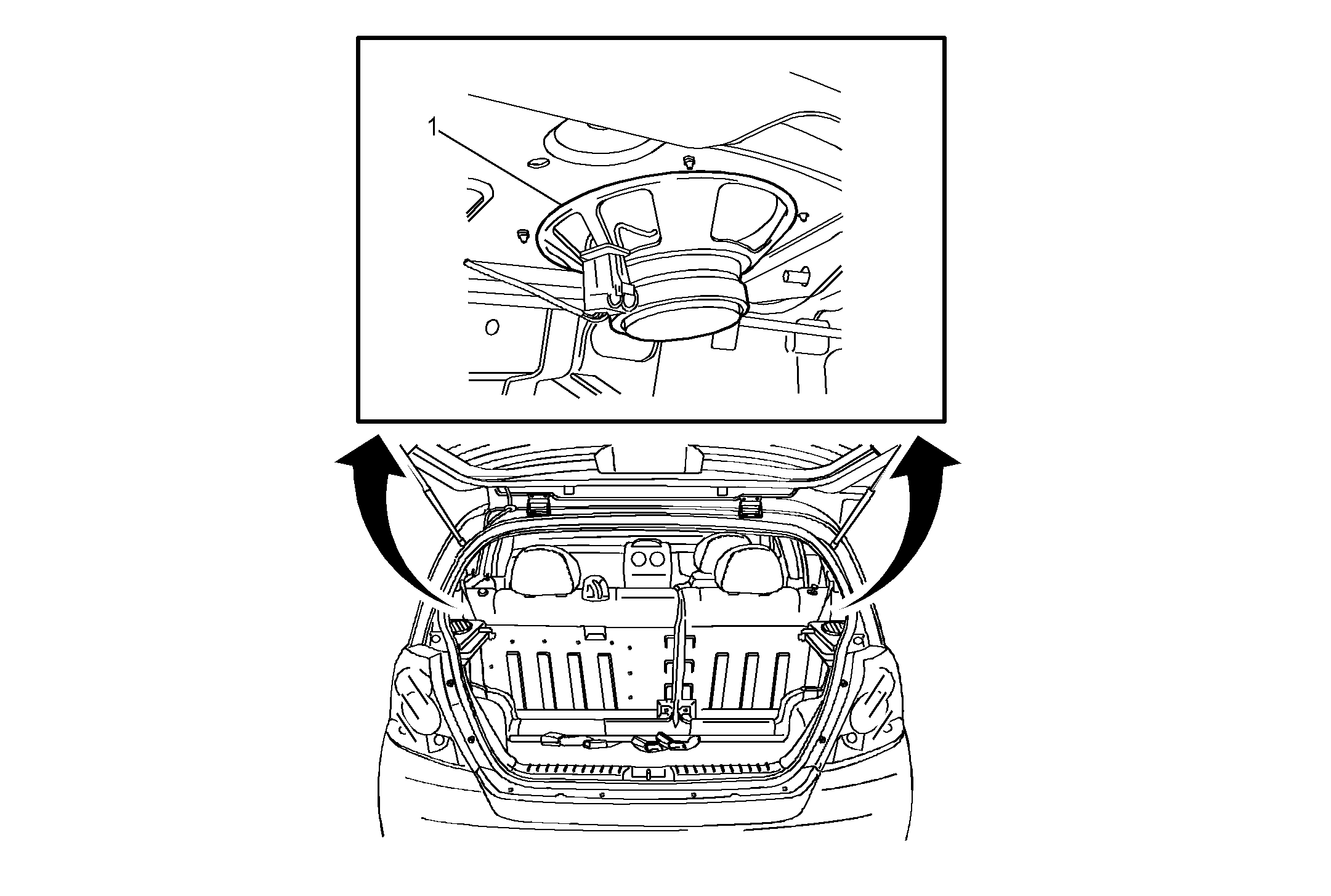 1