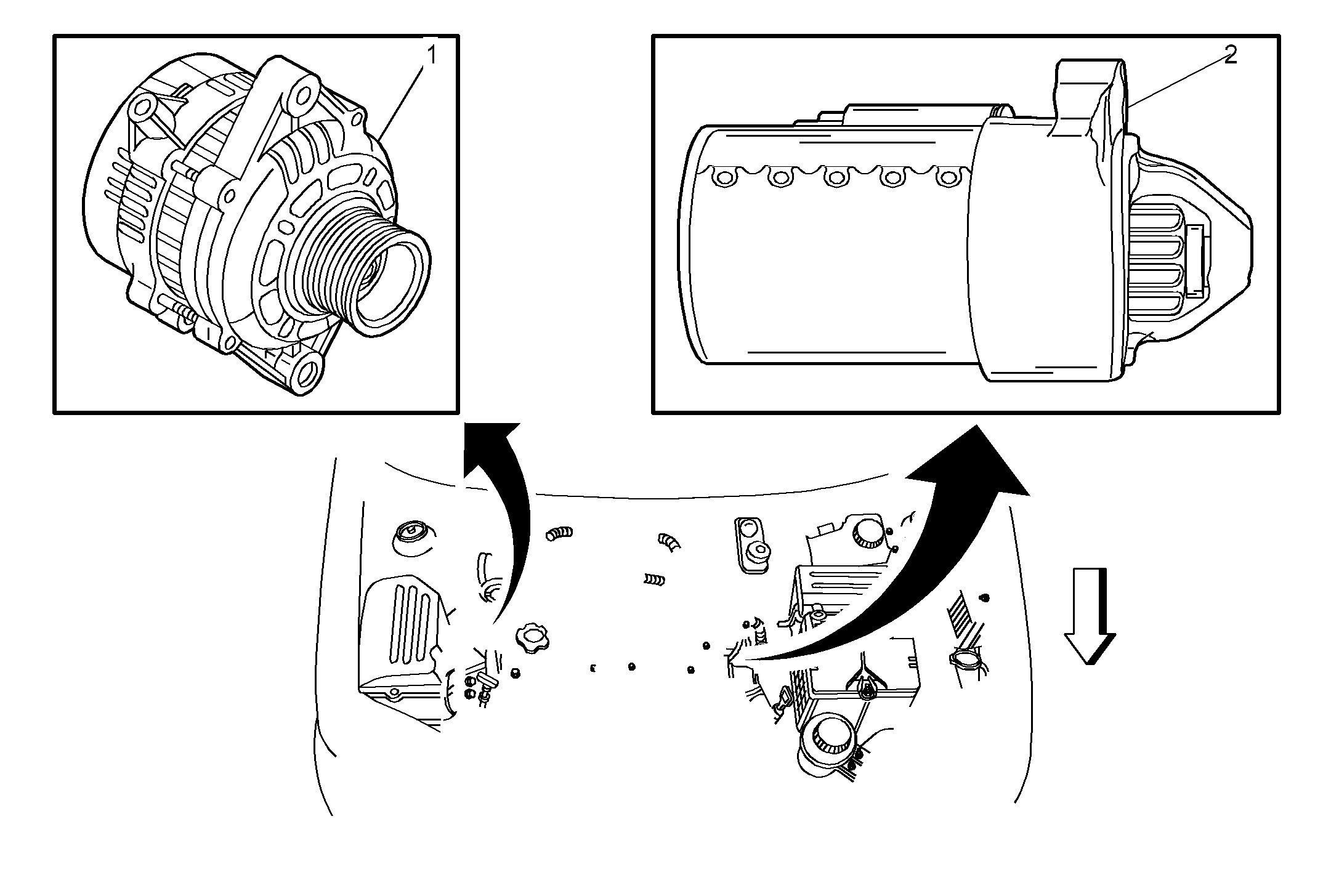 1

2