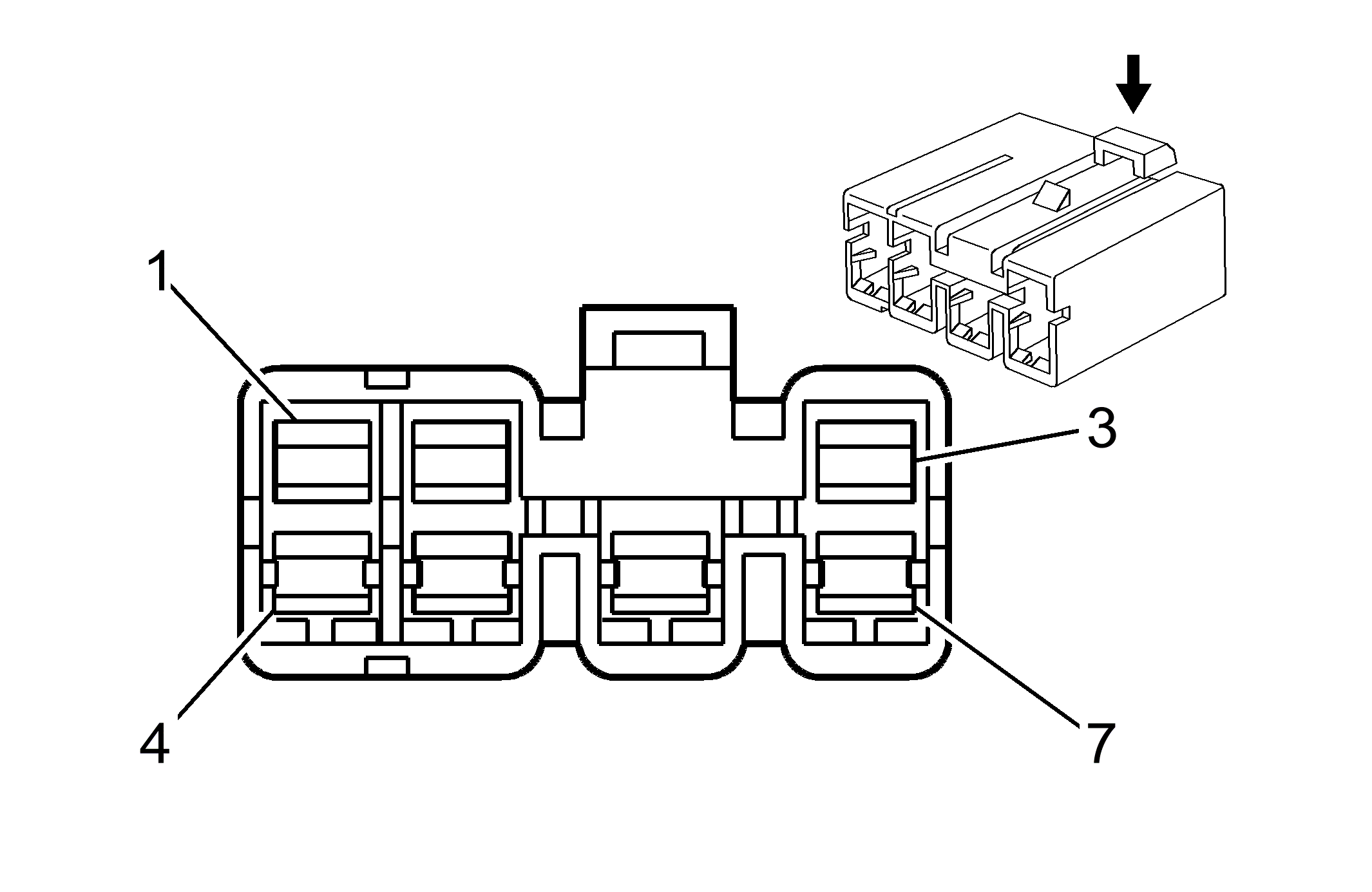 1
3
4
7