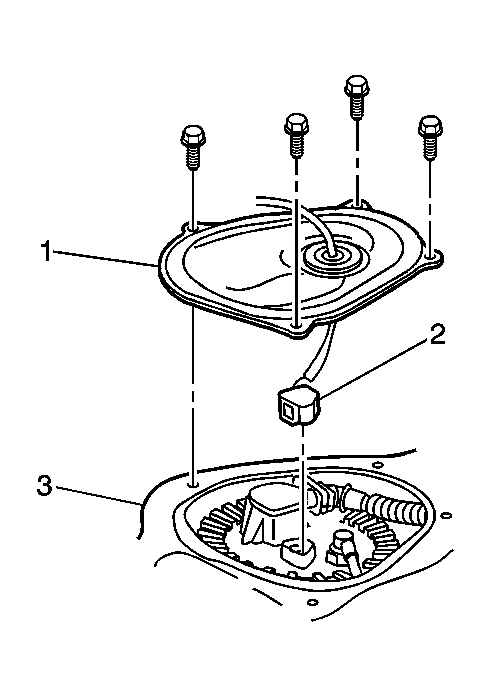 1
2
3