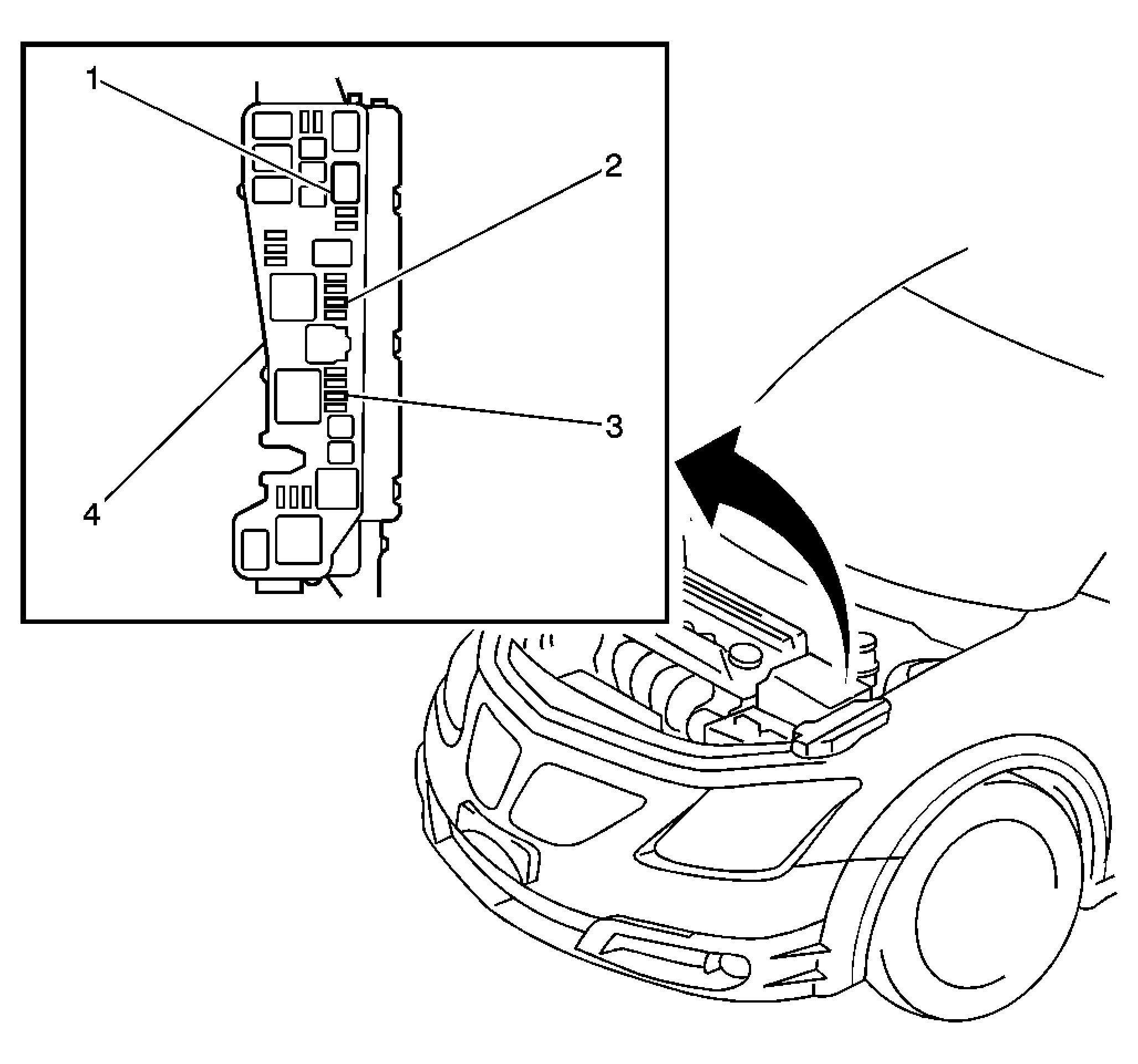 1
2
3
4