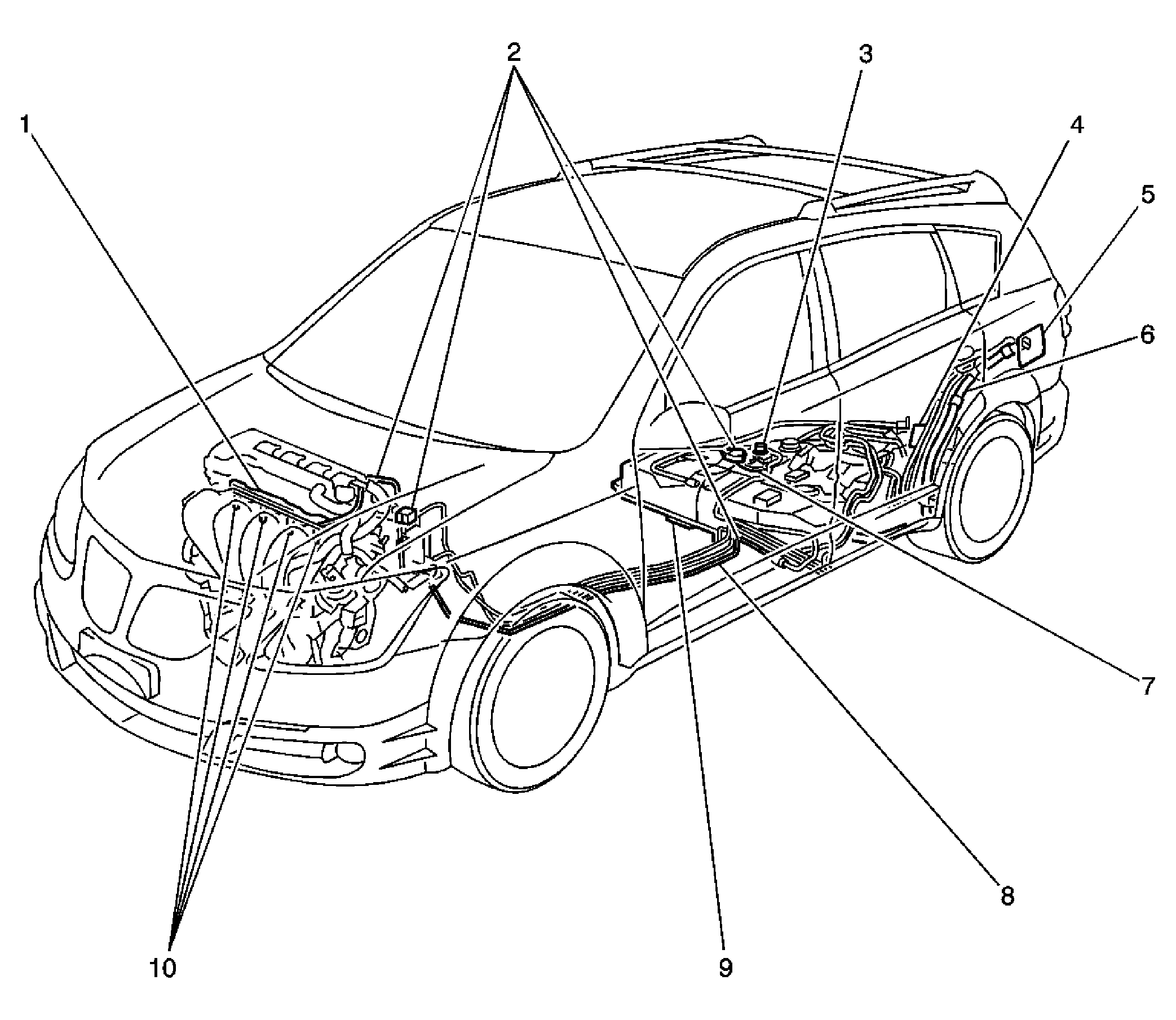 2
3
1
4
5
6
7
8
10
9