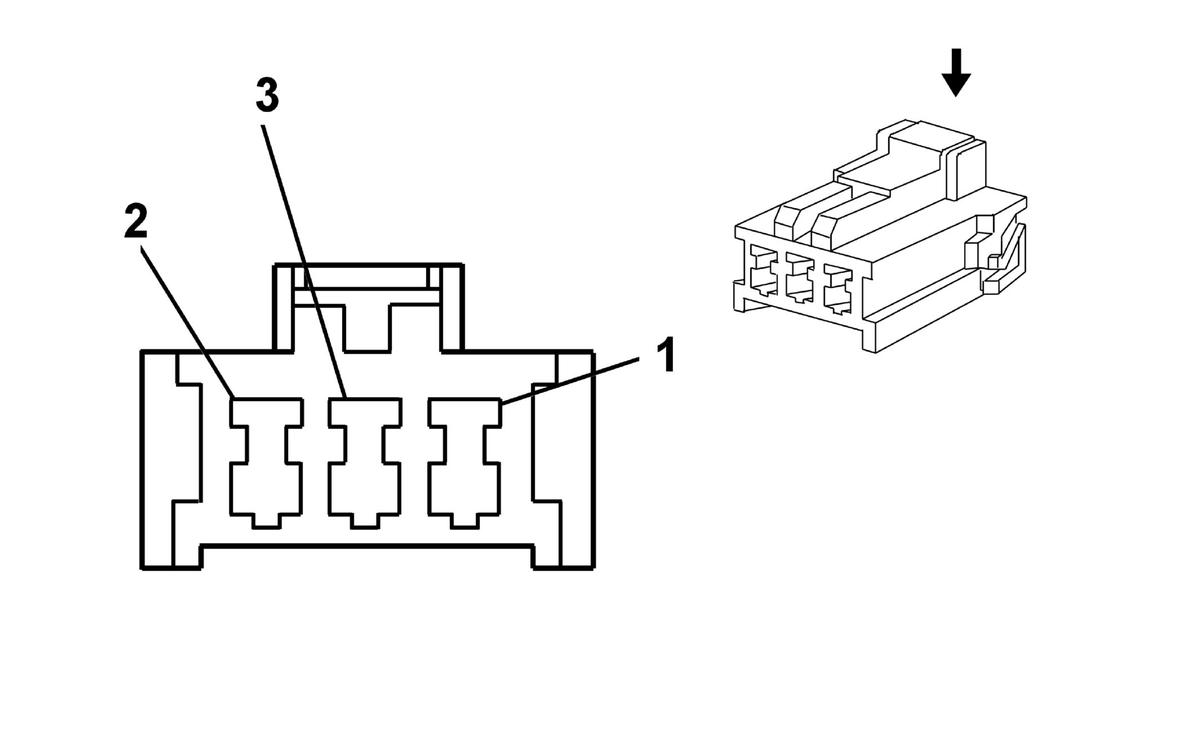 3
2
1