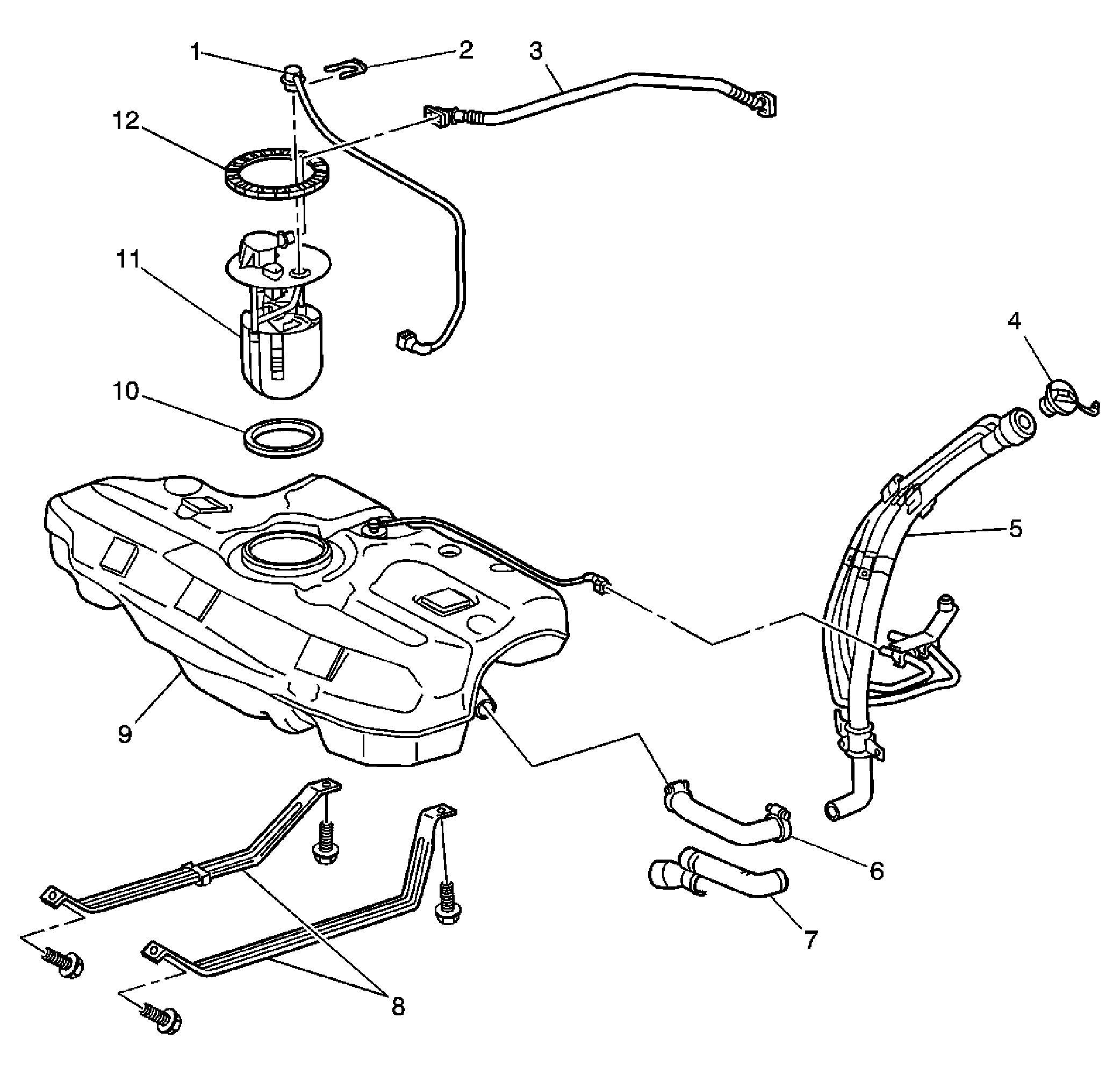 1
2
3
12
11
4
10
5
9
6
7
8