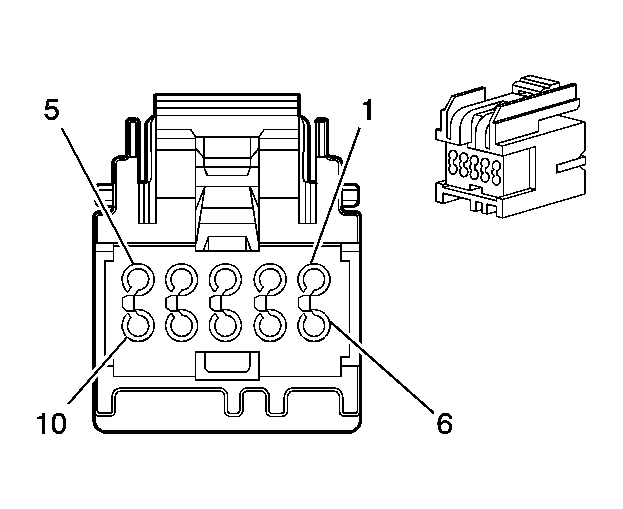 5
1
10
6