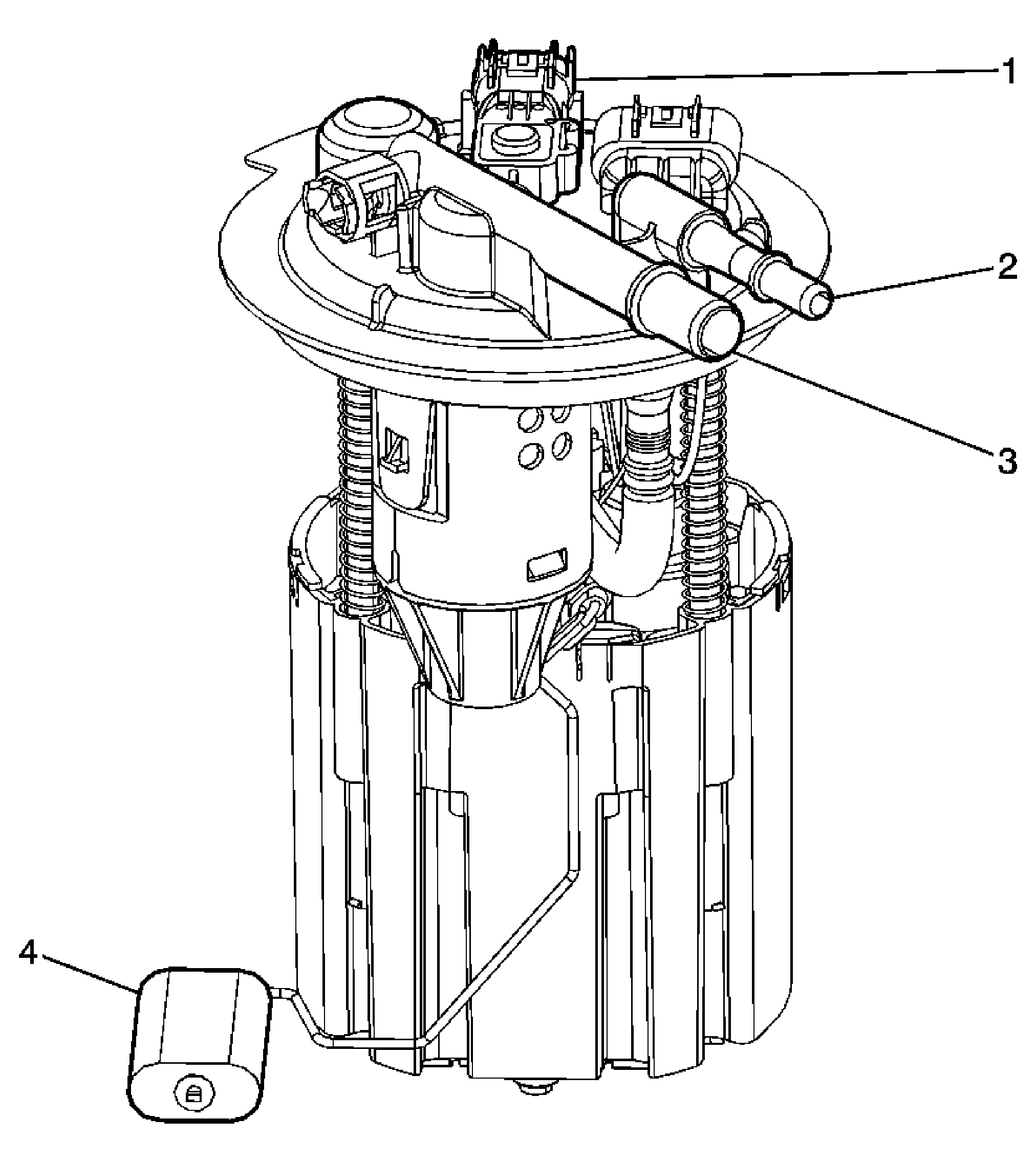 1
2
3
4