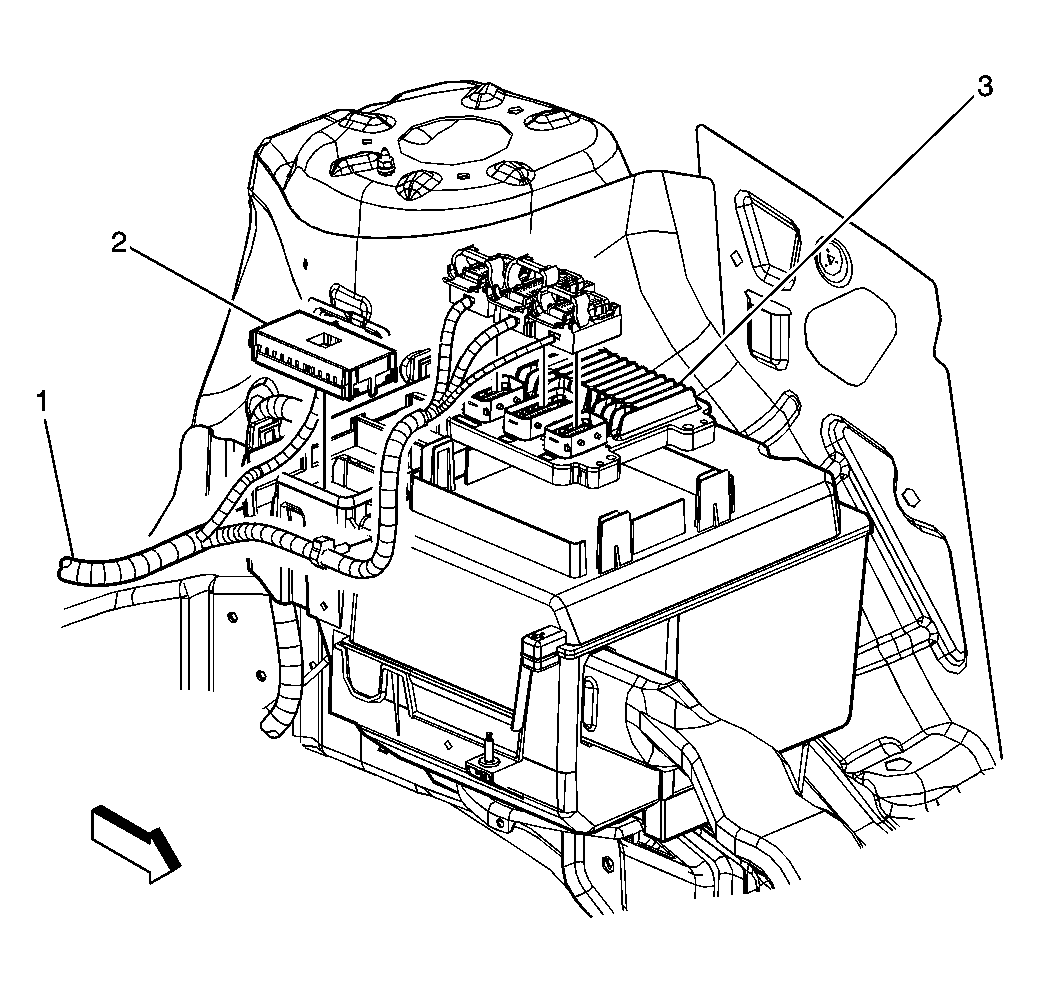 3
2
1