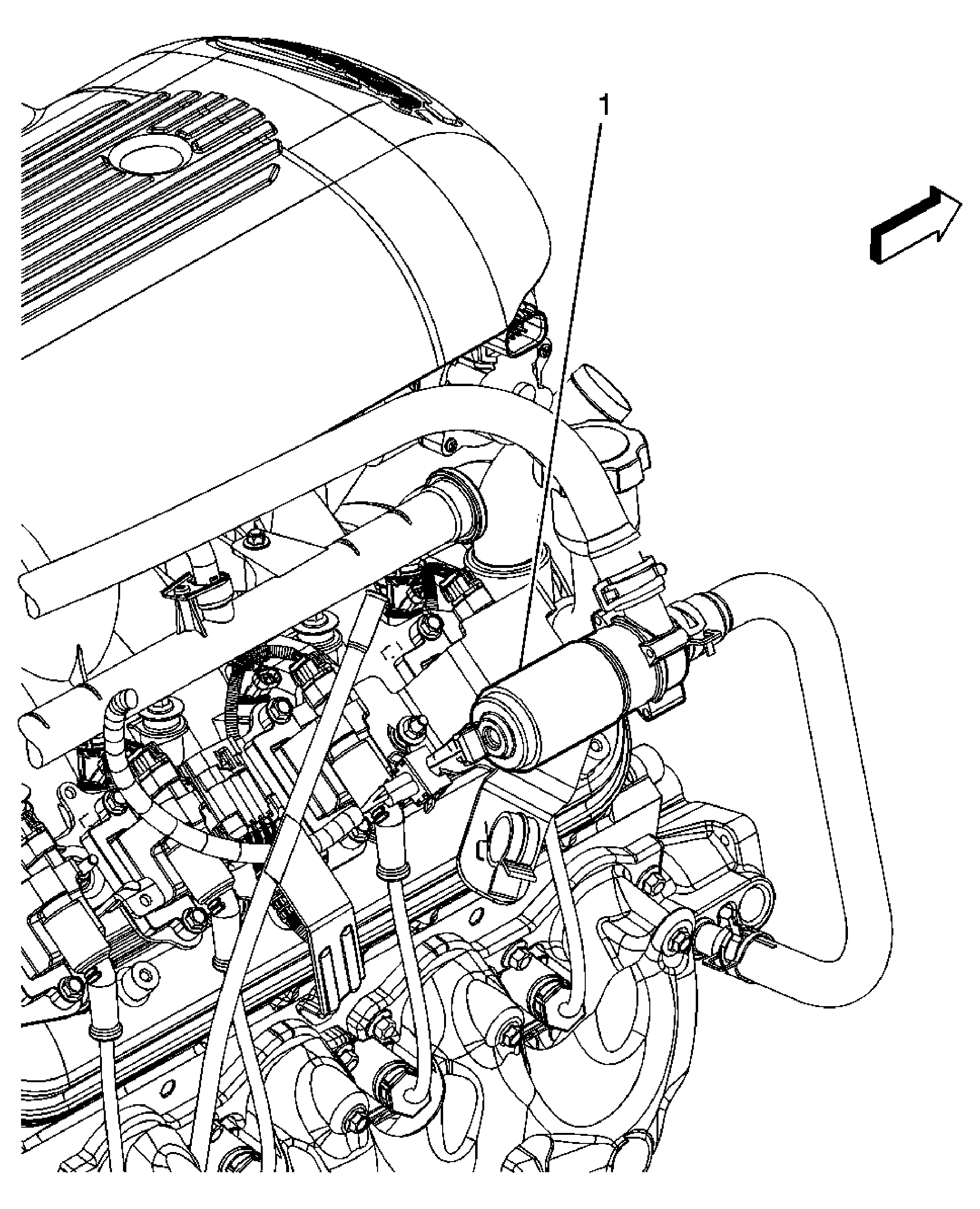 1