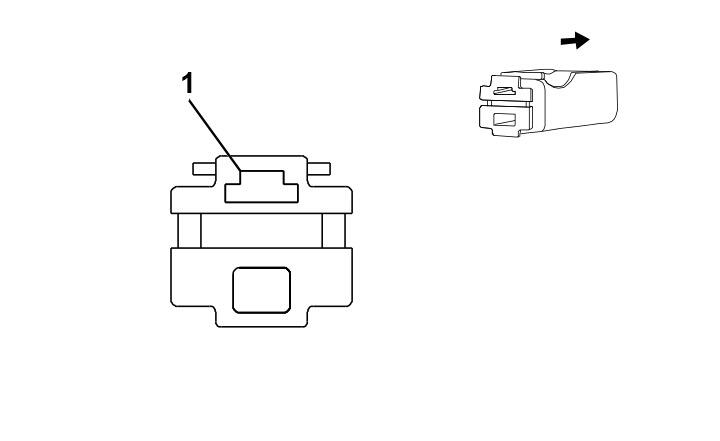 1