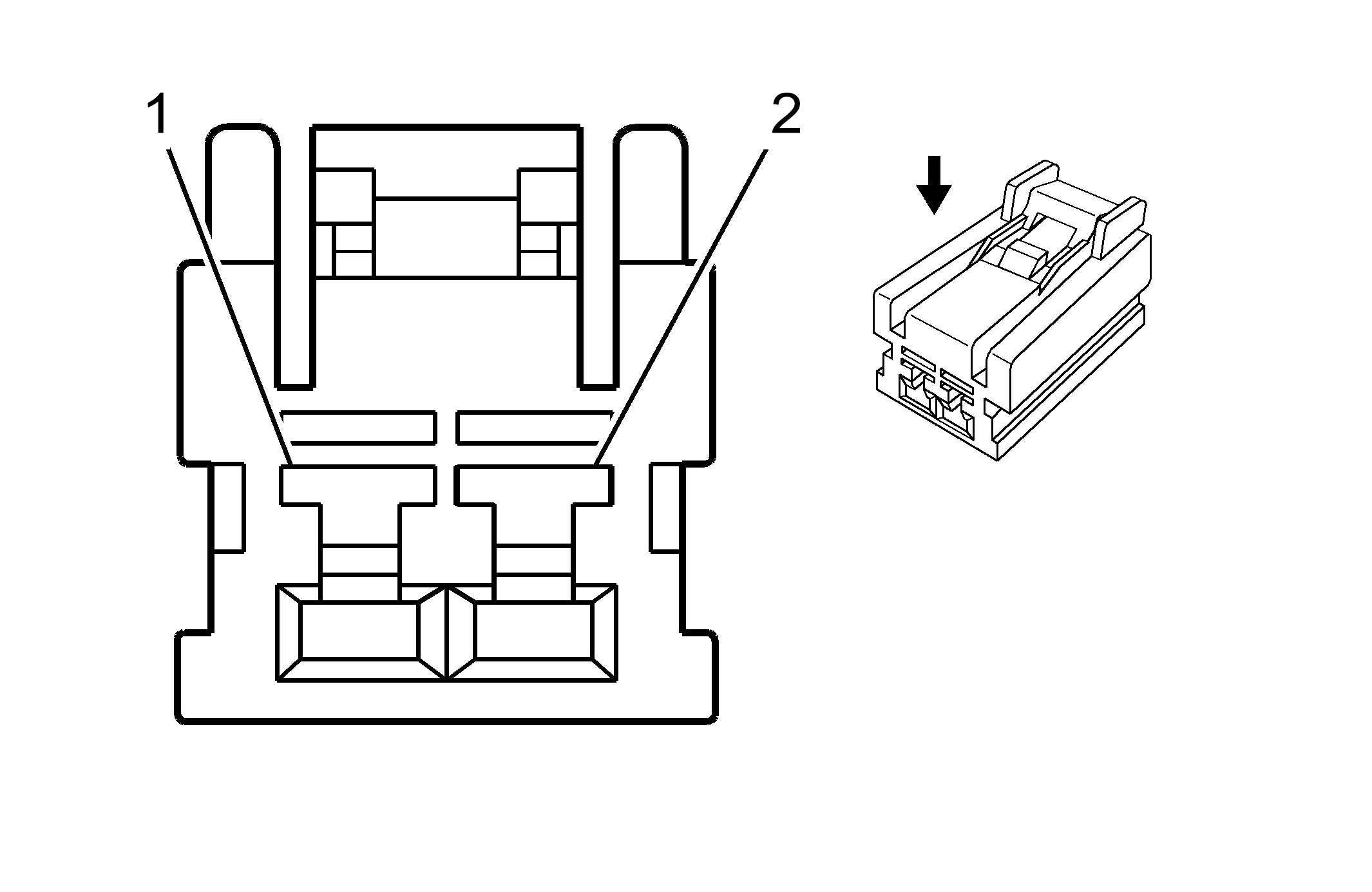 1
2