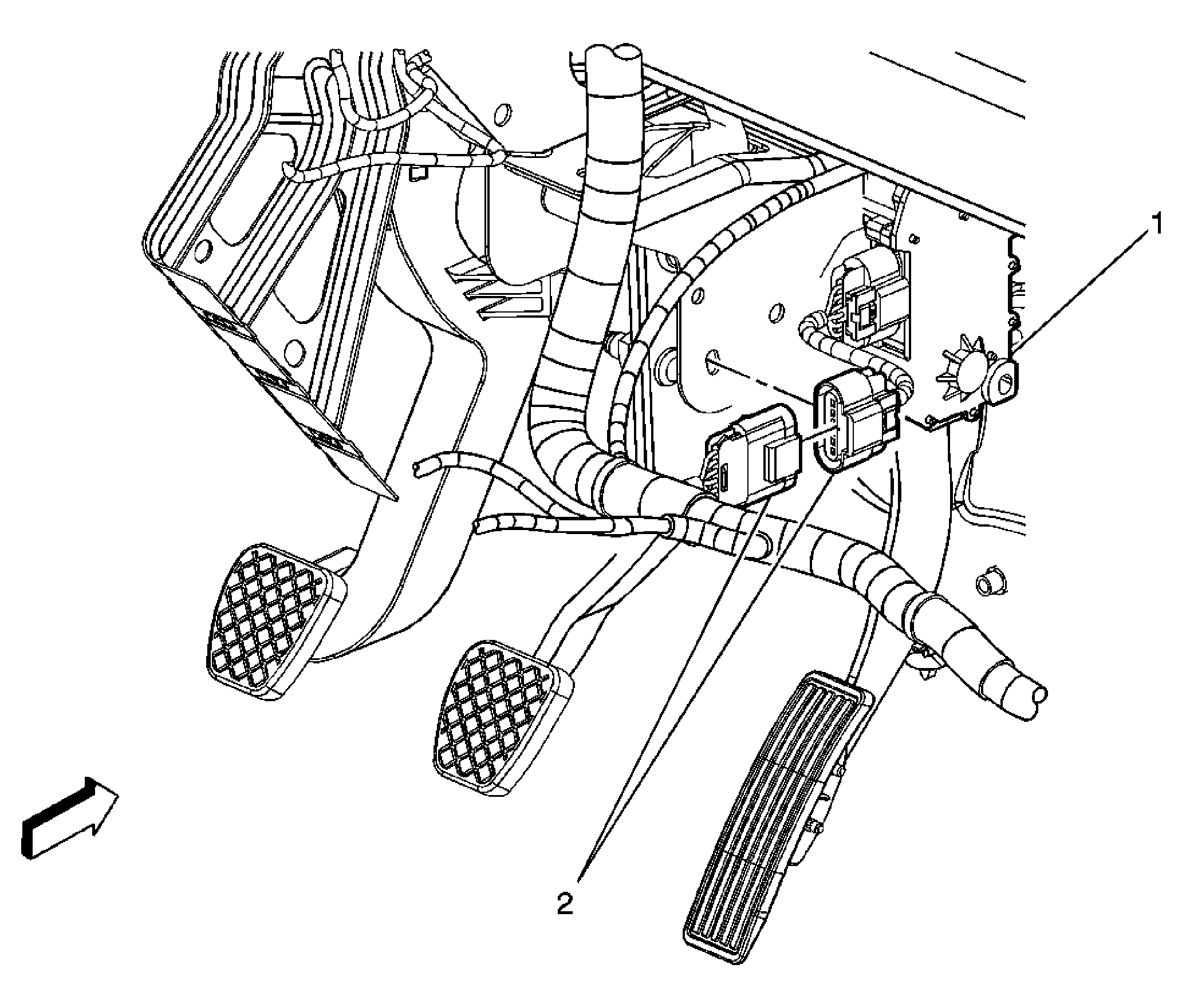 1

2