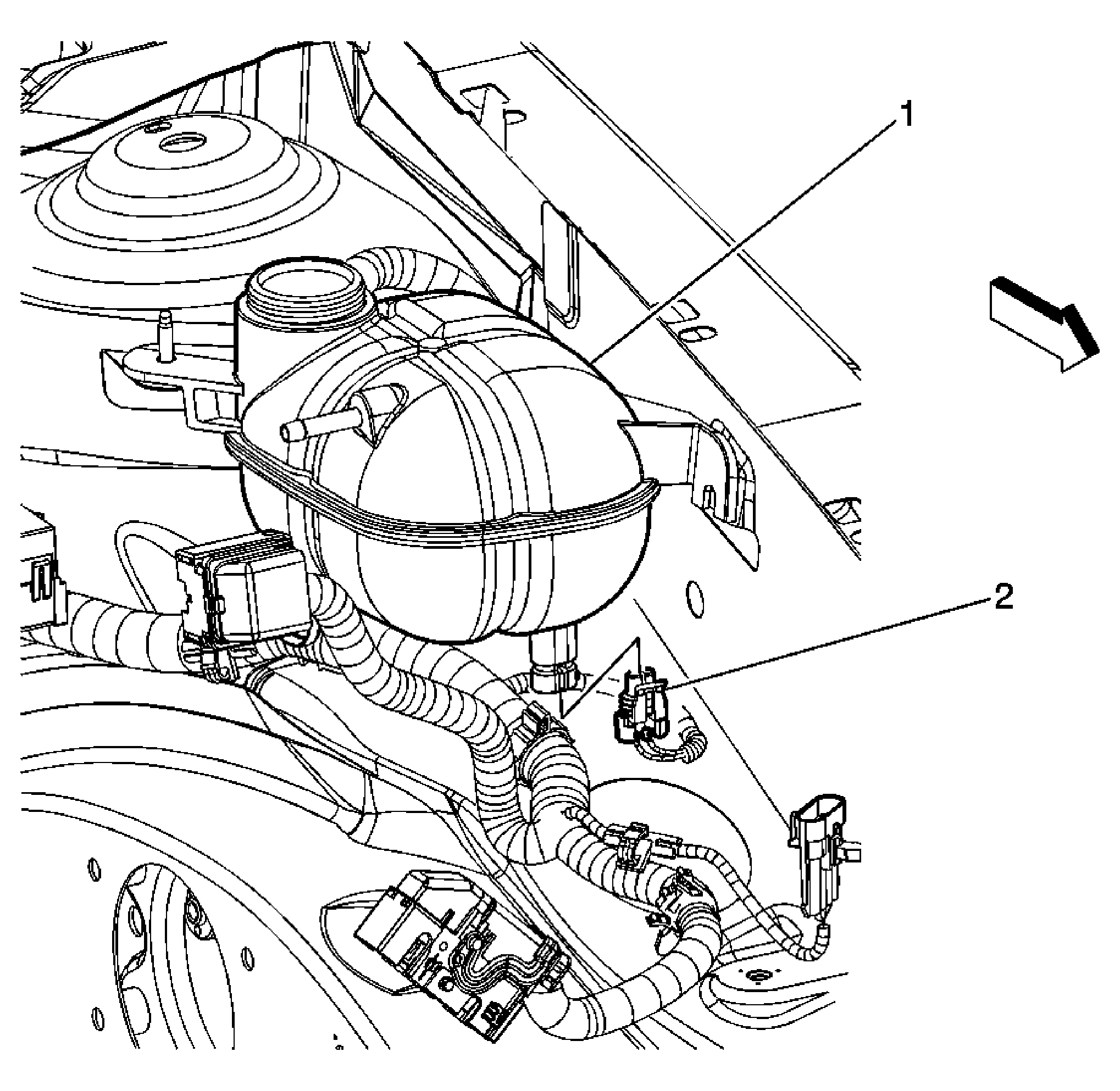 1

2