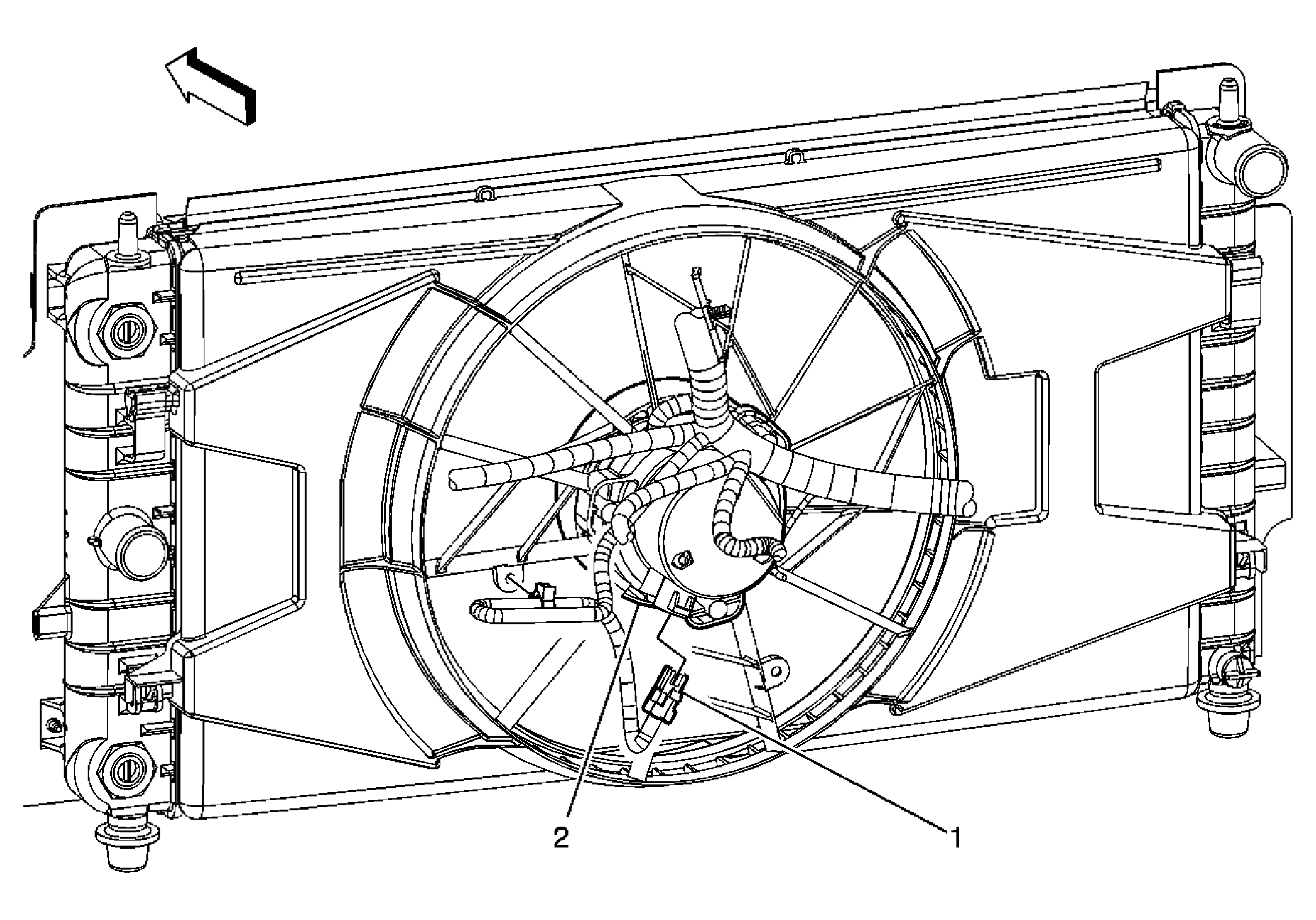 2
1