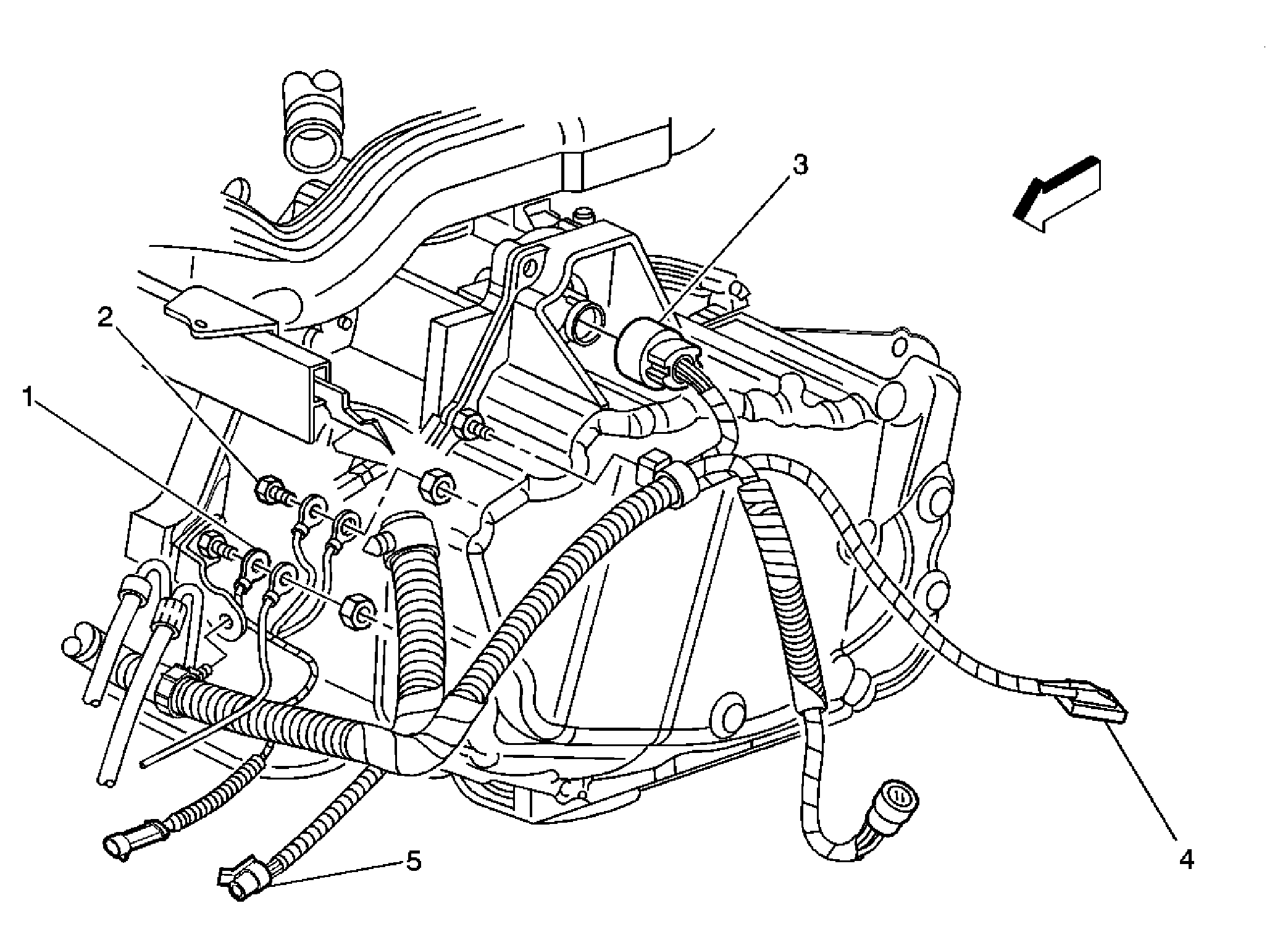 3
2
1
5
4