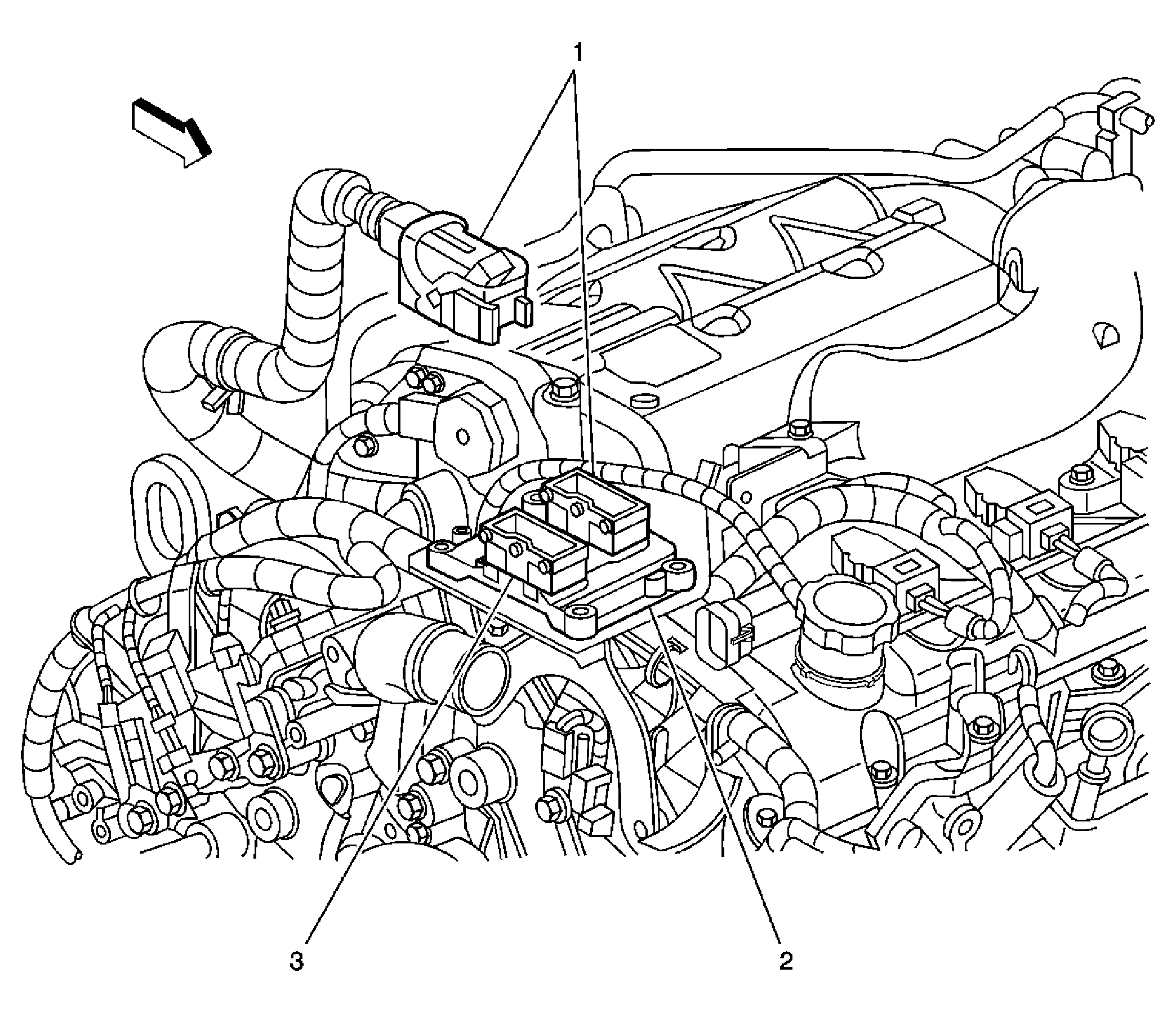 1

3

2