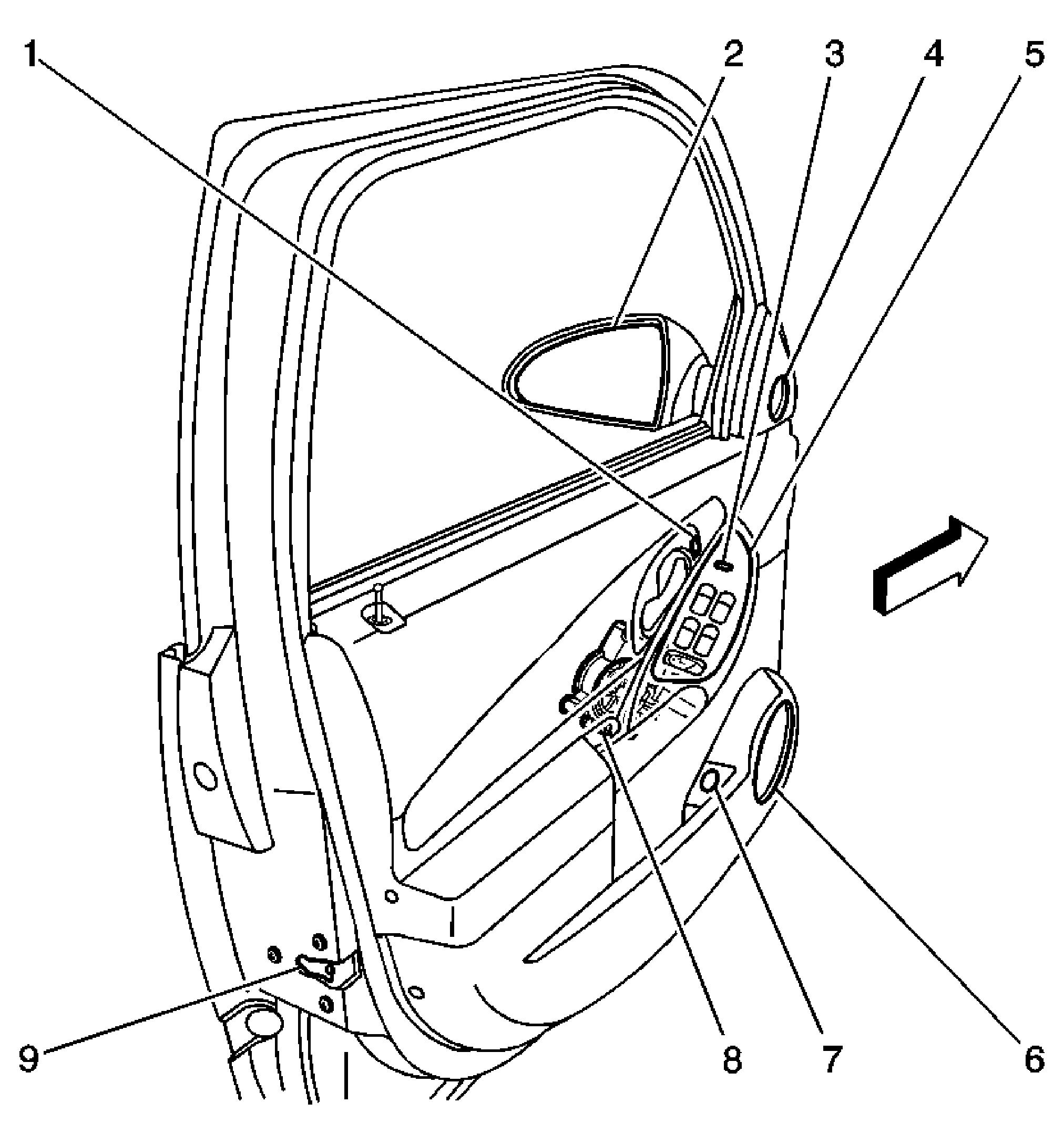 1
2
3
4
5
9
8
7
6