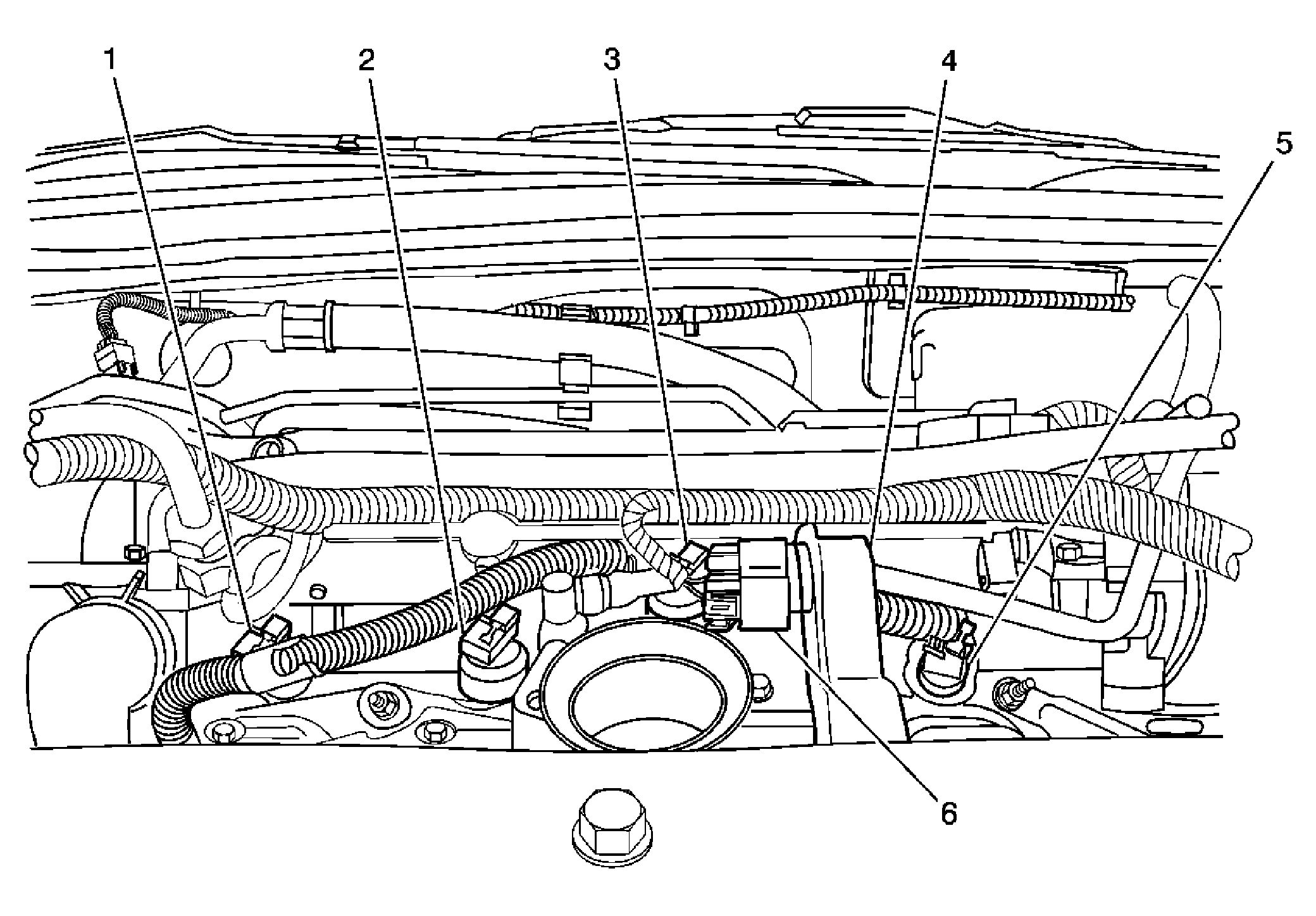 1
2
3
4
5
6