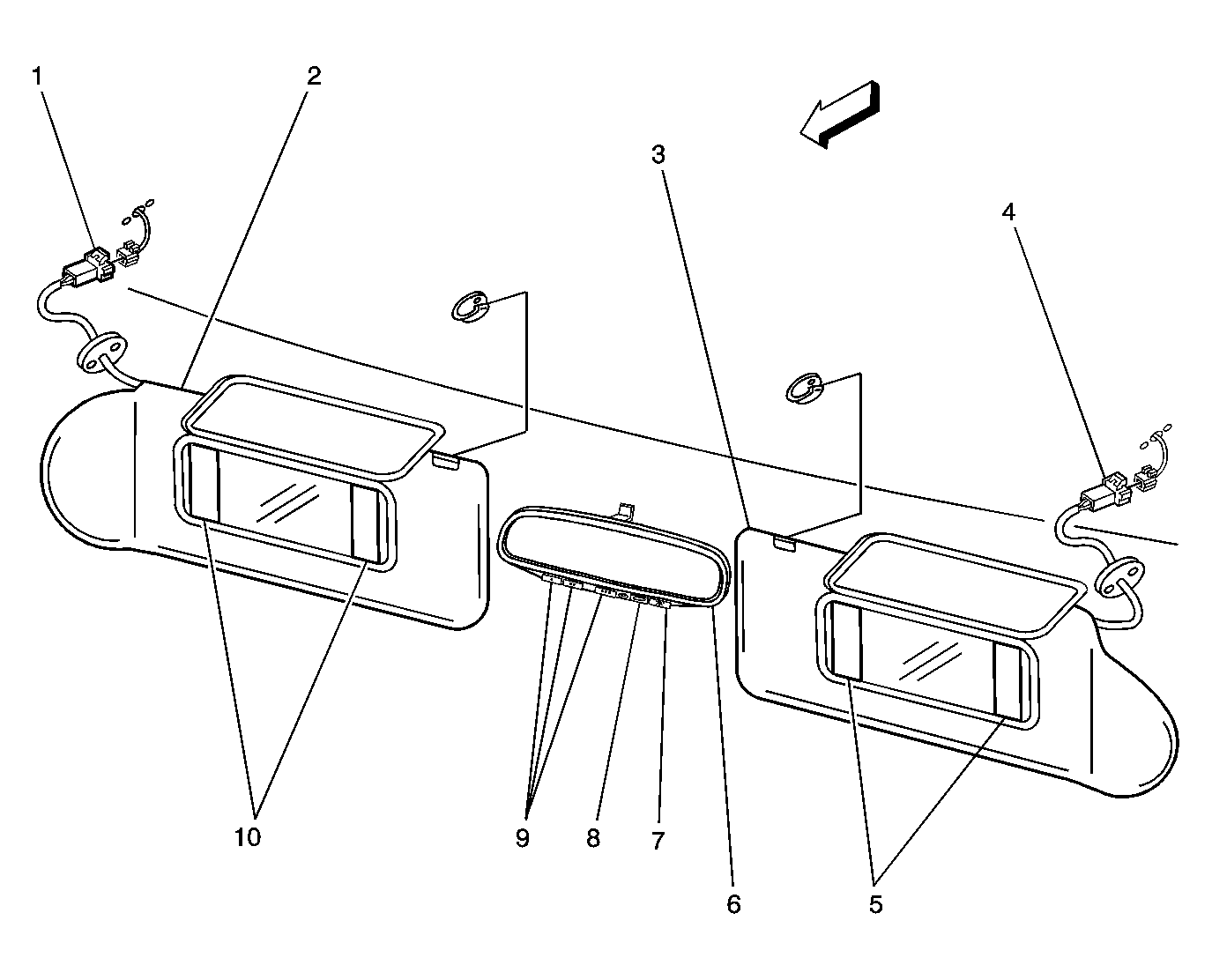 1
2
3
4
10
9
8
7
6
5