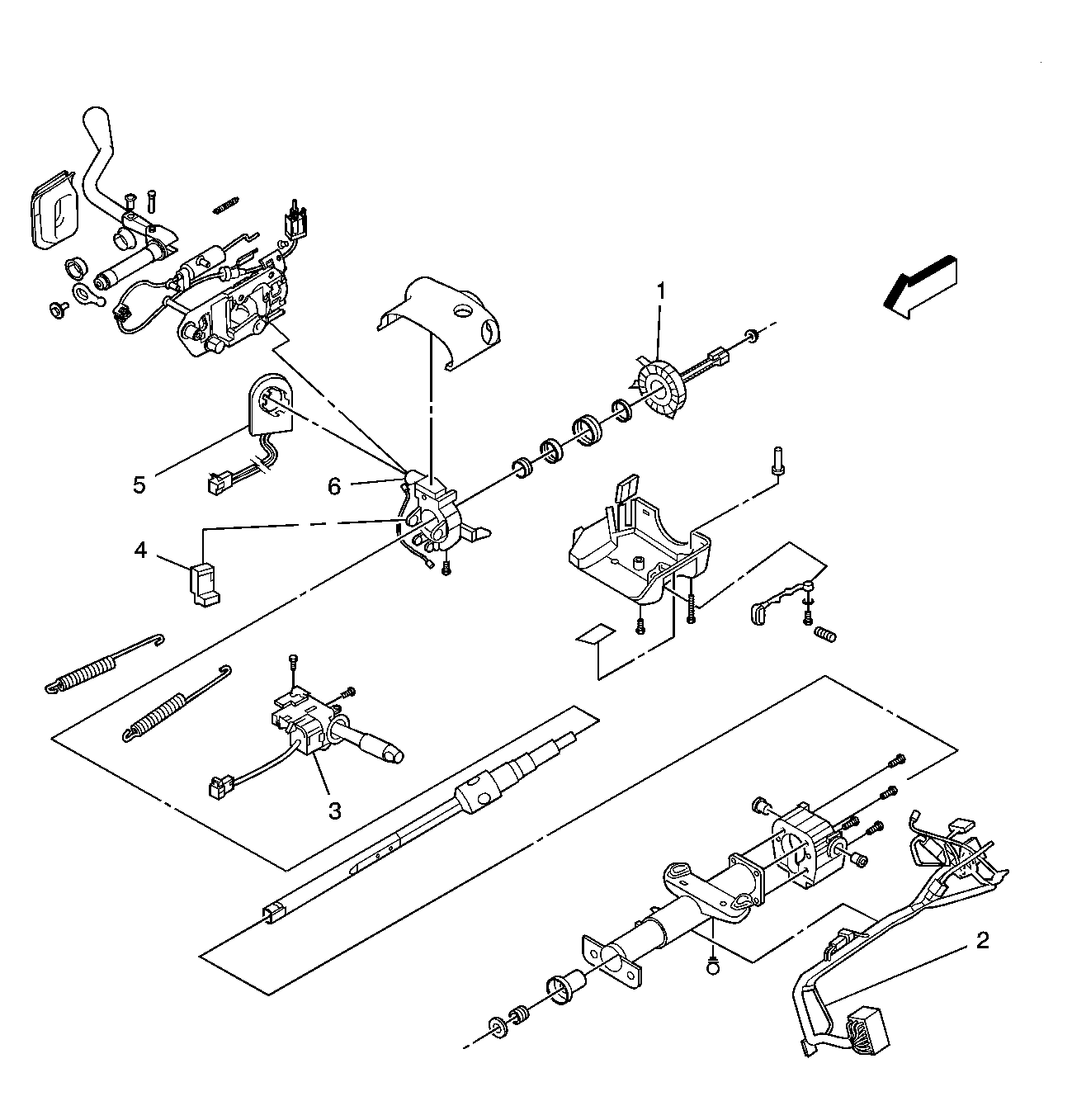 1
5
6
4
3
2