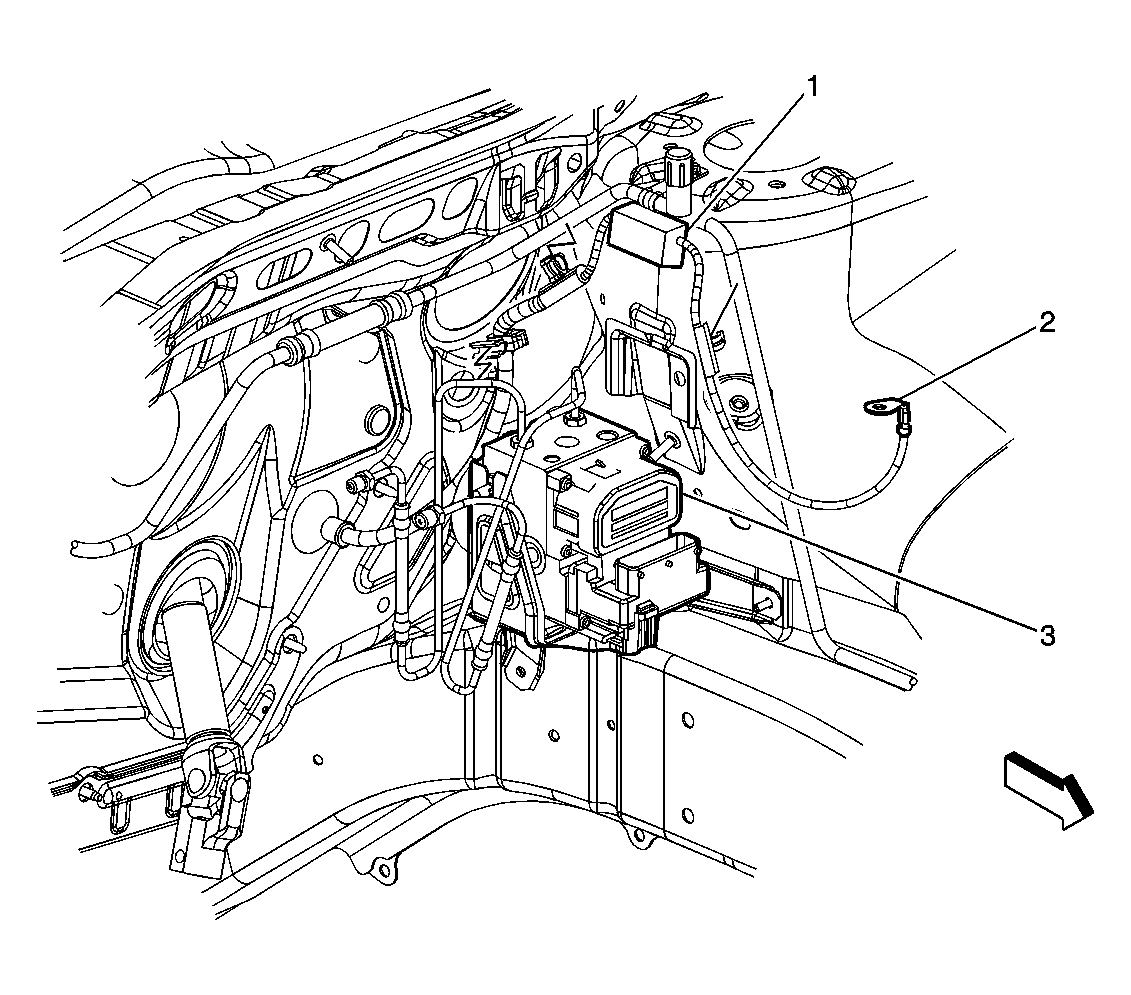 1
2
3