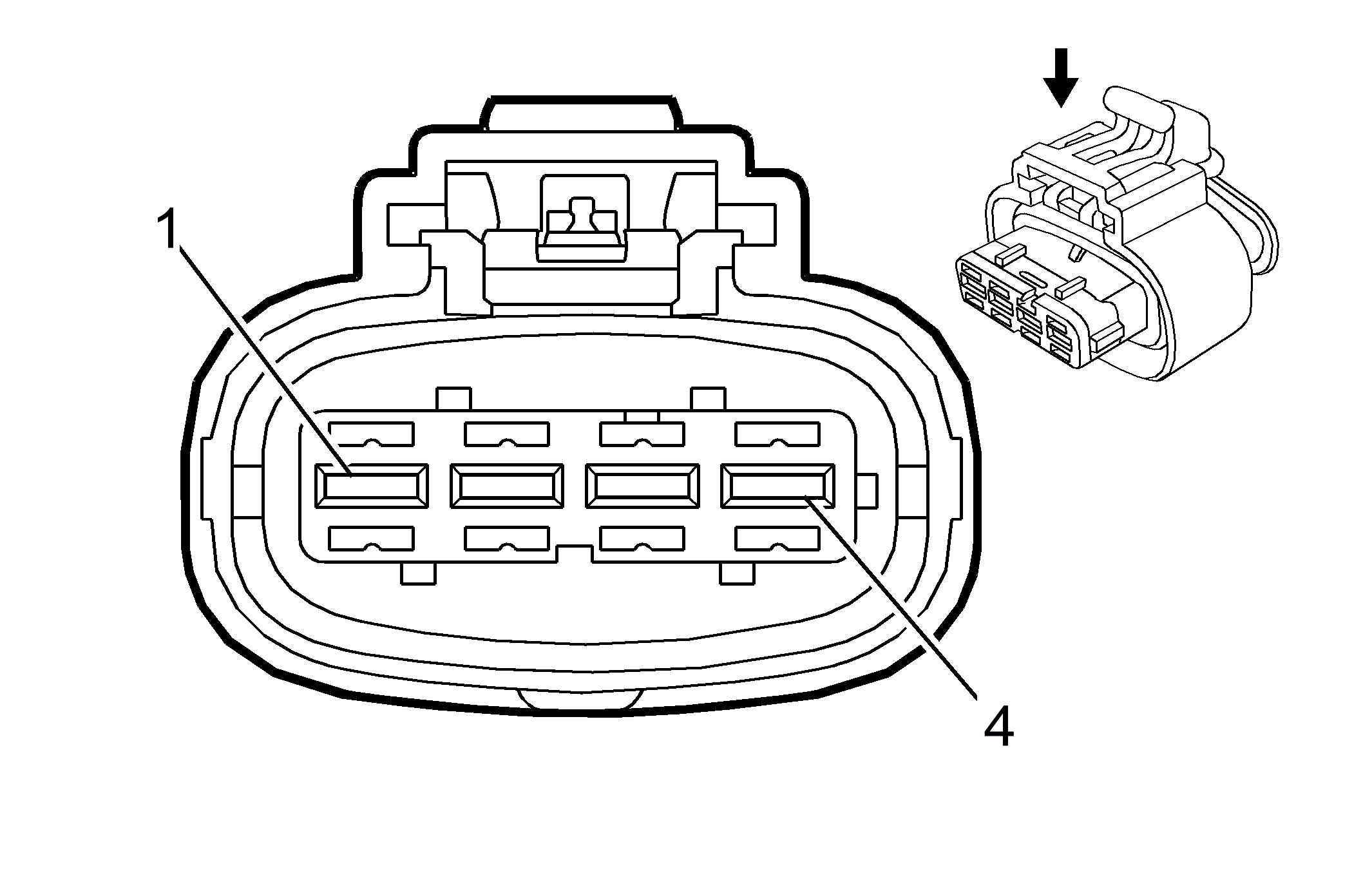 1
4