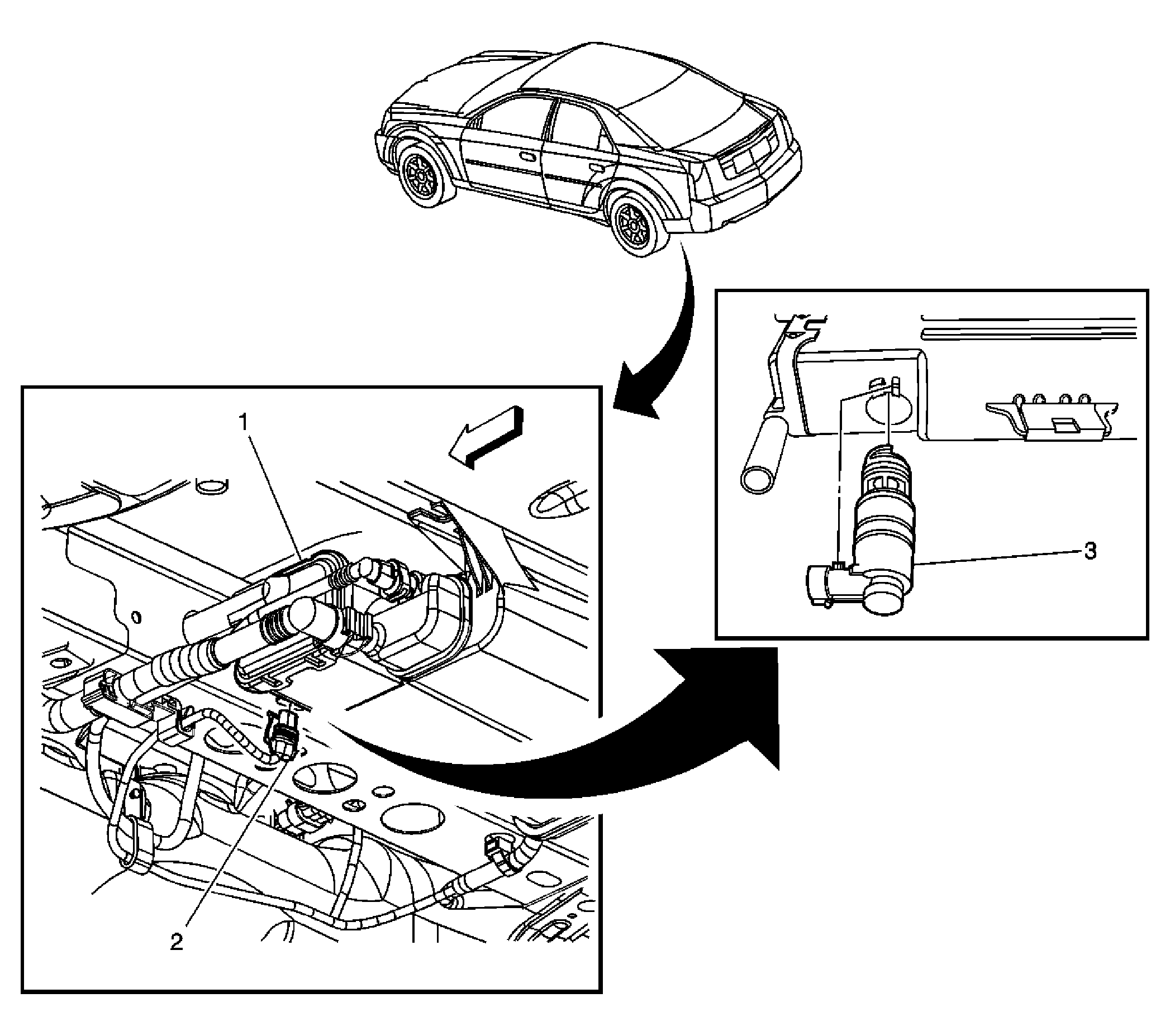 1

2

3