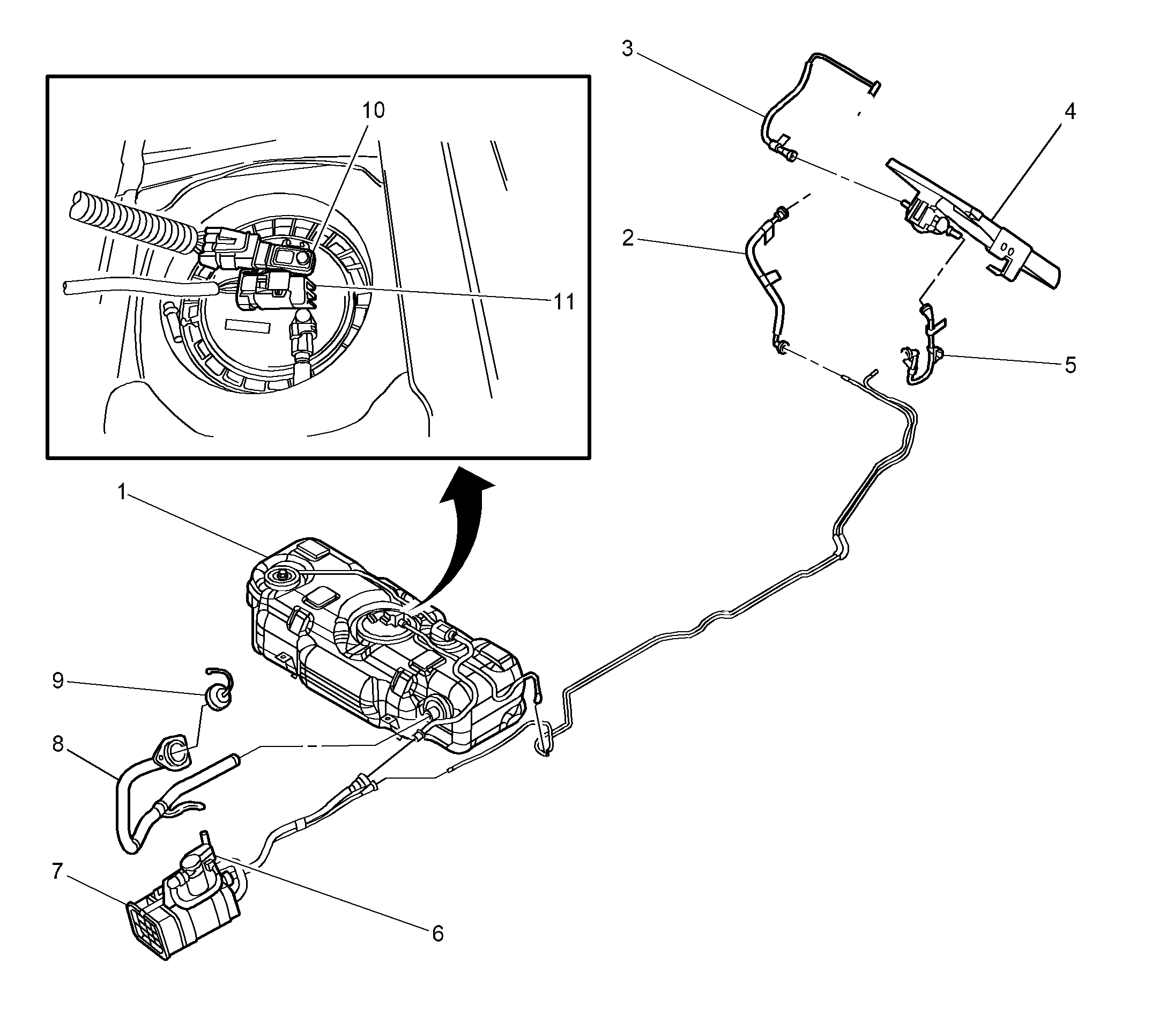 3

4

10

2

11

5

1

9

8

7

6