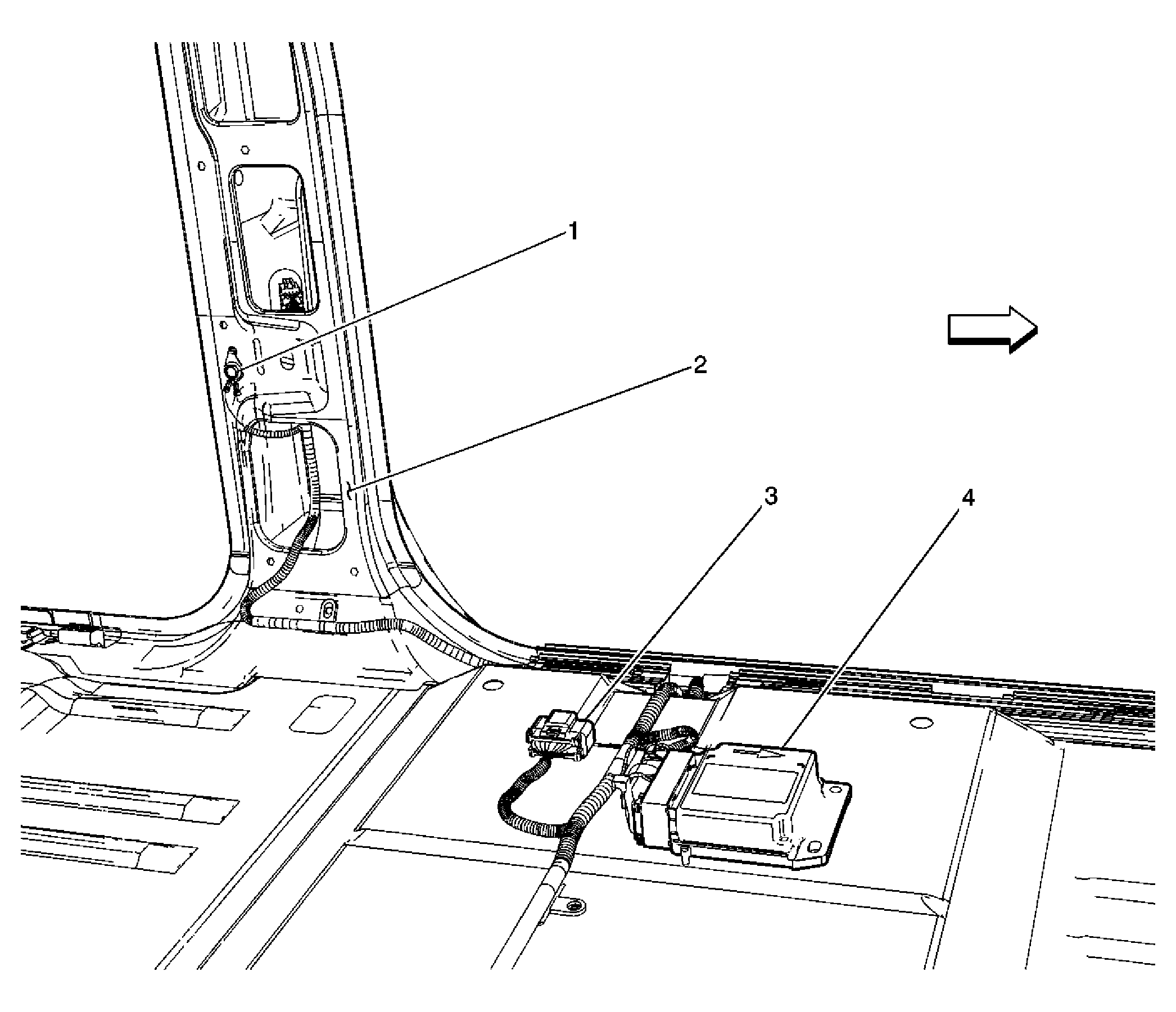 1
2
3
4