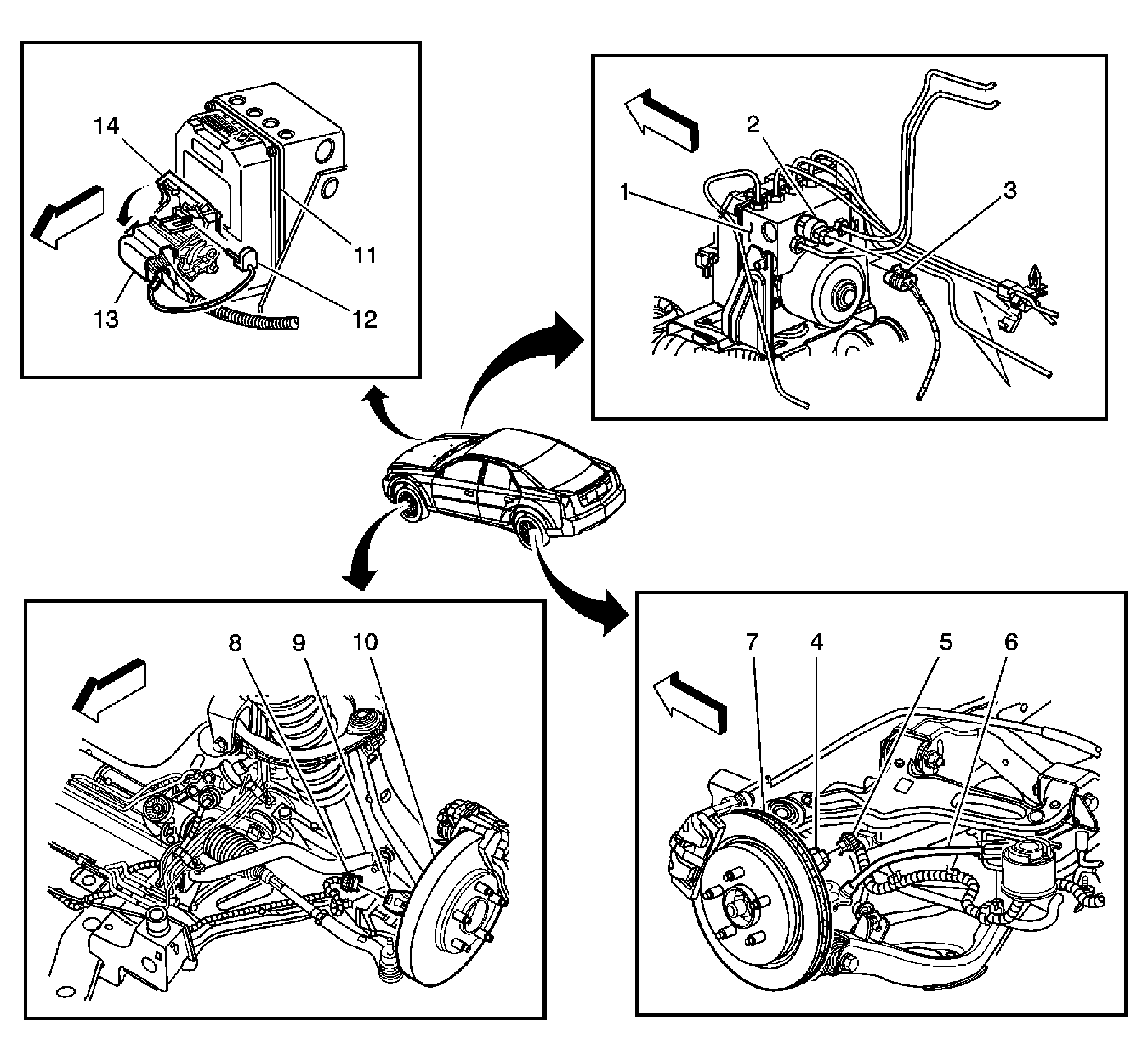 14
11
13
12
2
1
3
8
9
10
7
4
5
6