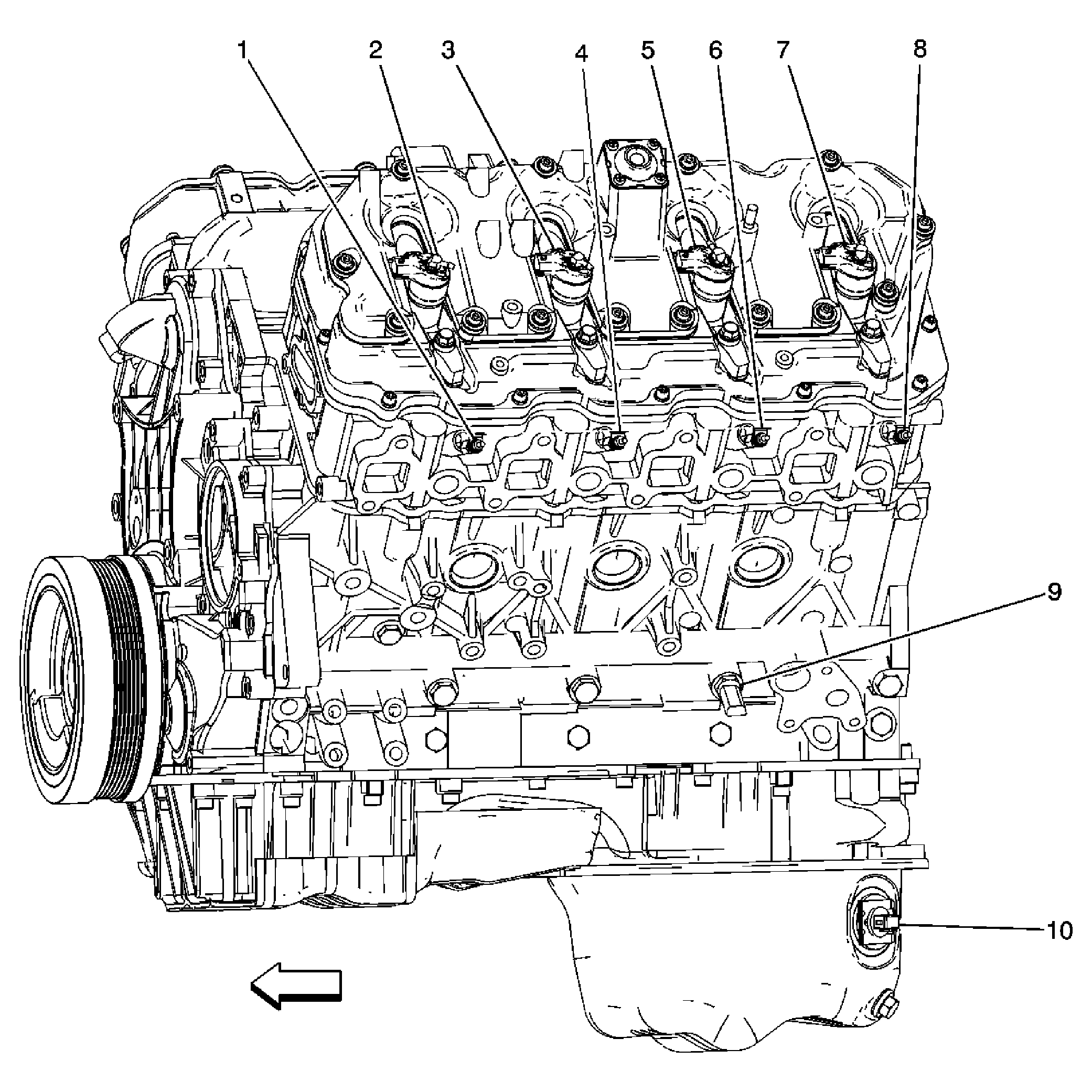 1 2 3 4 5 6 7 8

9

10