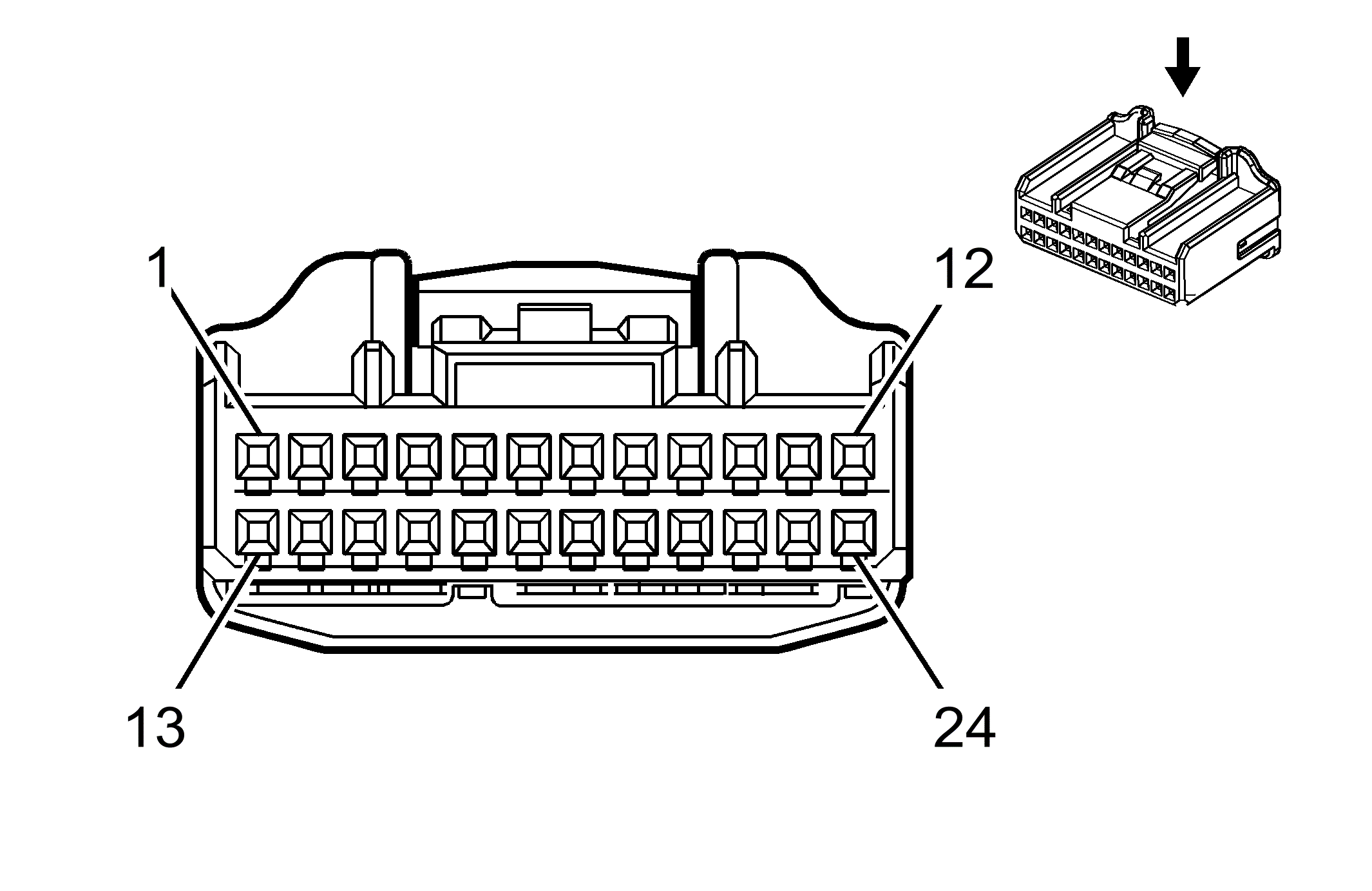 1
12
13
24